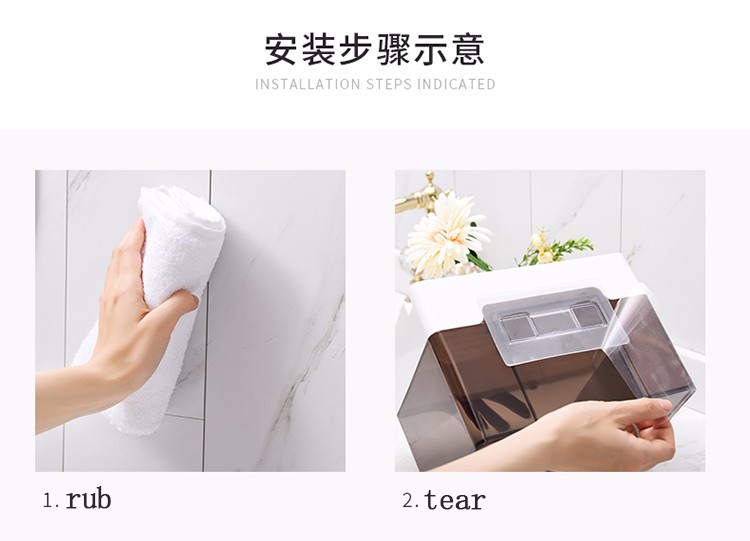 安装步骤示意
INSTALLATION STEPS INDICATED

1. rub

2. tear