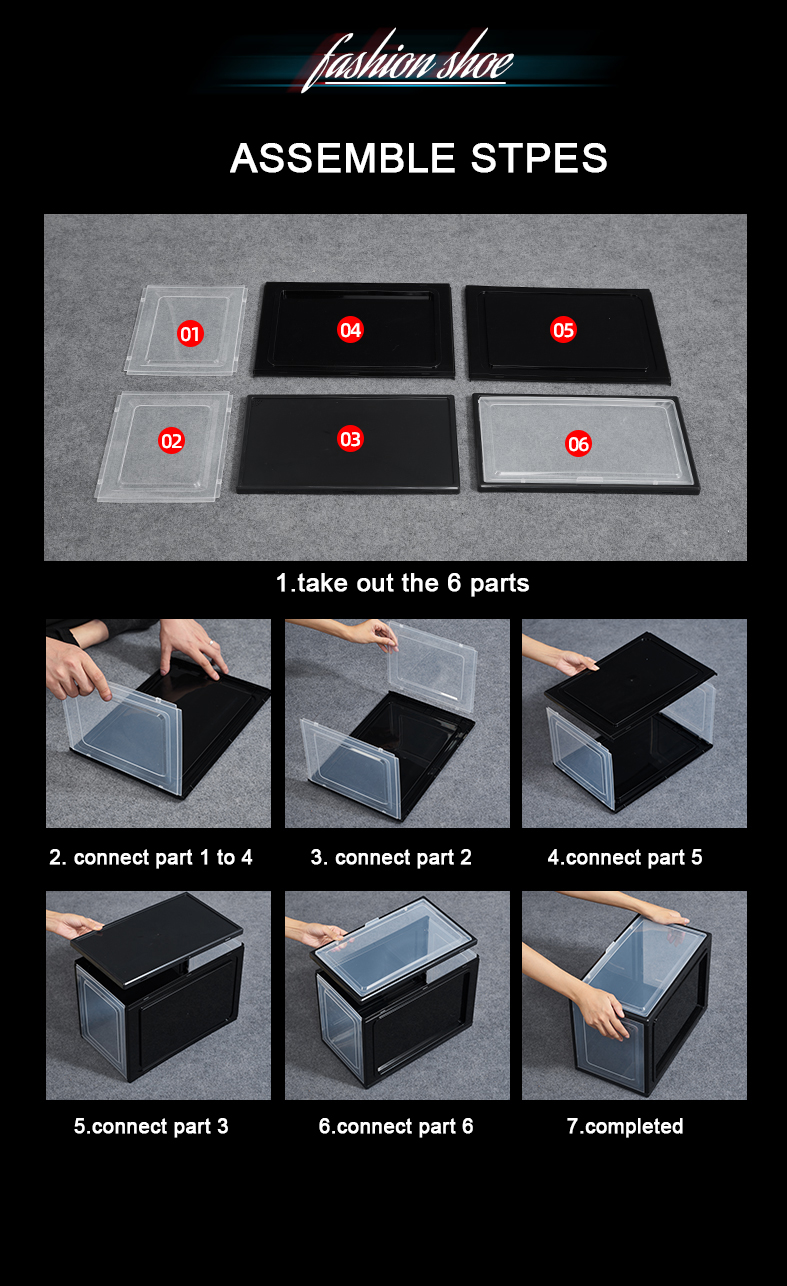 fashion shoe

ASSEMBLE STPES

01
04
05
02
03
06

1.take out the 6 parts

2. connect part 1 to 4

3. connect part 2

4.connect part 5

5.connect part 3

6.connect part 6

7.completed