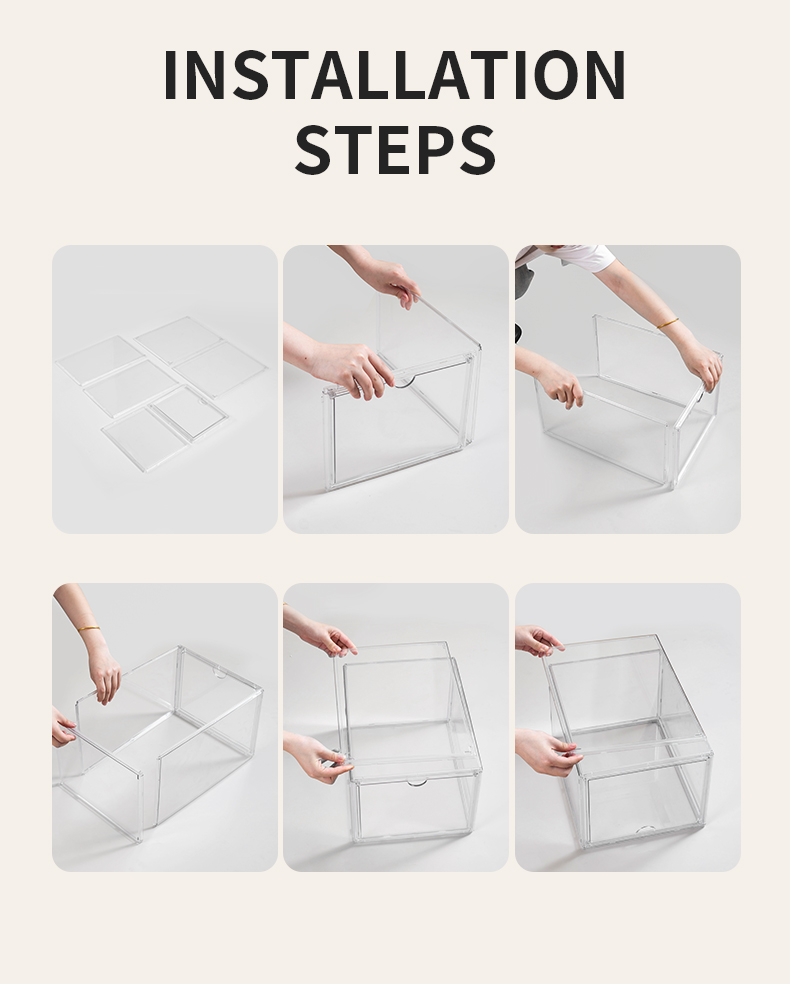 INSTALLATION STEPS