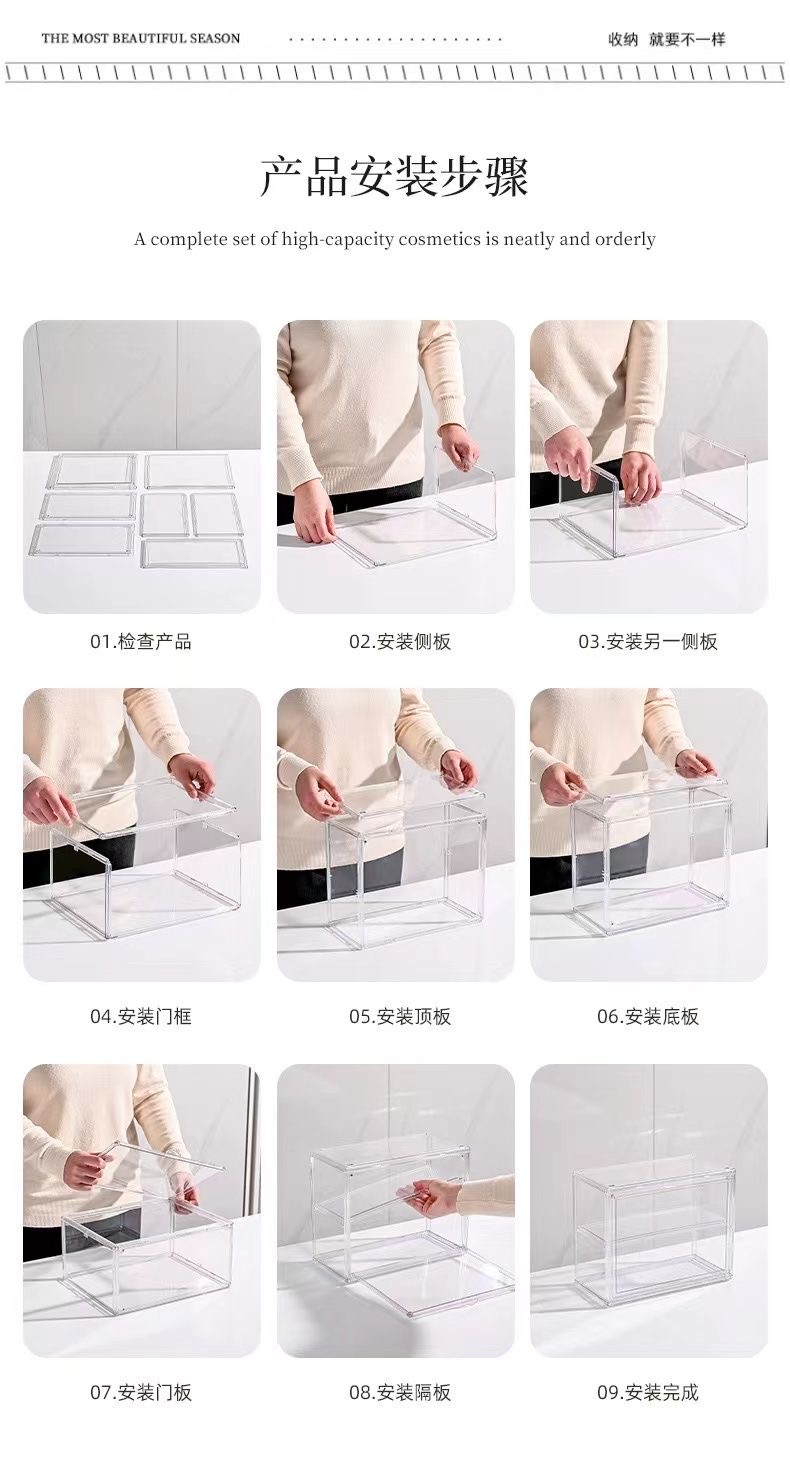 THE MOST BEAUTIFUL SEASON

收纳 就要不一样

产品安装步骤

A complete set of high-capacity cosmetics is neatly and orderly

01.检查产品

02.安装侧板

03.安装另一侧板

04.安装门框

05.安装顶板

06.安装底板

07.安装门板

08.安装隔板

09.安装完成