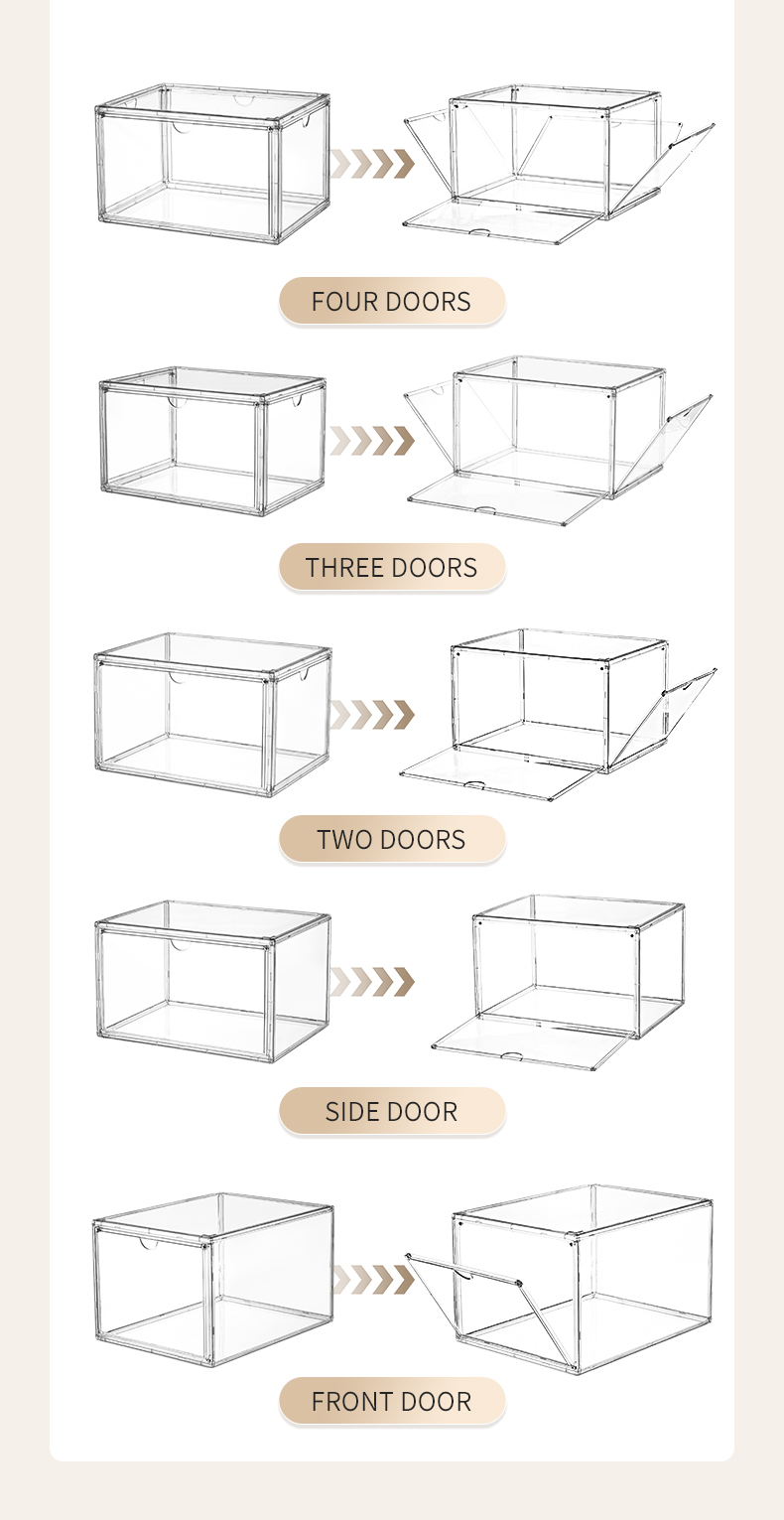 FOUR DOORS

THREE DOORS

TWO DOORS

SIDE DOOR

FRONT DOOR