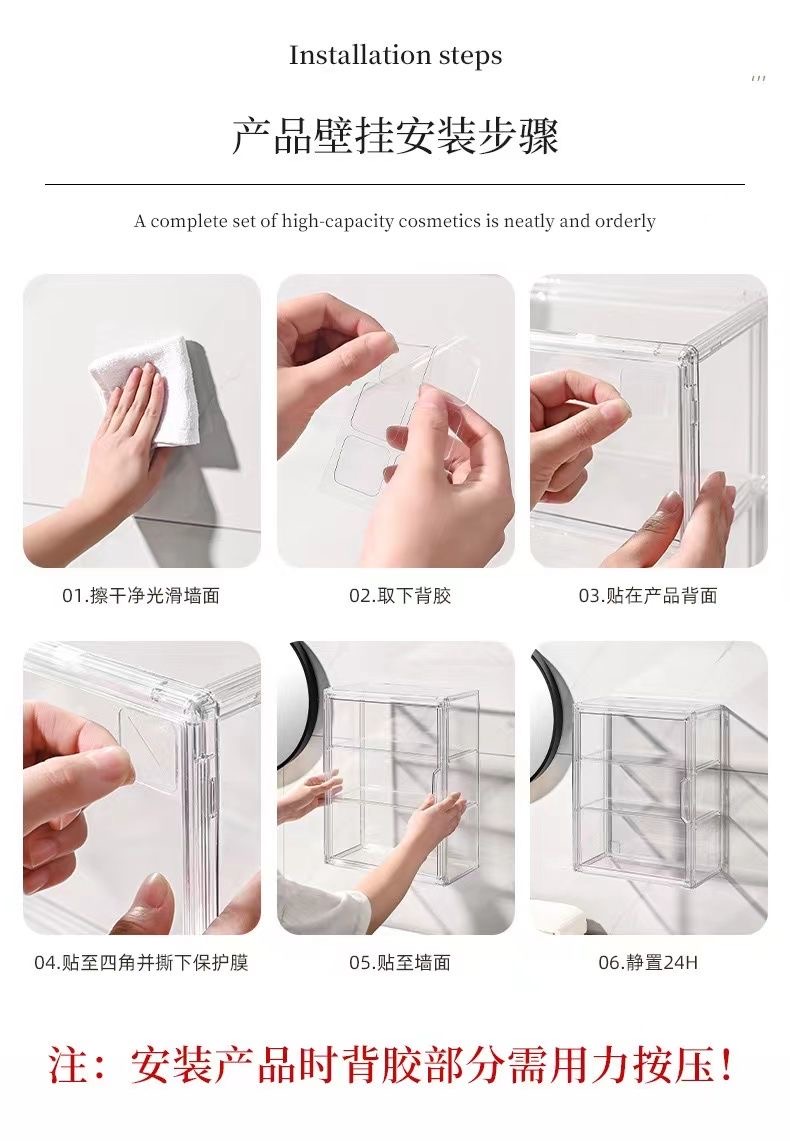 Installation steps

产品壁挂安装步骤

A complete set of high-capacity cosmetics is neatly and orderly

01.擦干净光滑墙面

02.取下背胶

03.贴在产品背面

04.贴至四角并撕下保护膜

05.贴至墙面

06.静置24H

注：安装产品时背胶部分需用力按压！