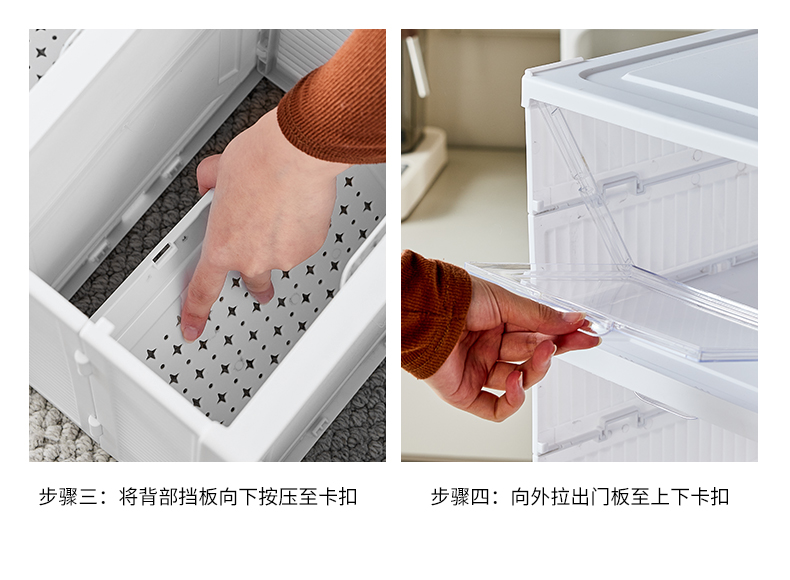 步骤三：将背部挡板向下按压至卡扣

步骤四：向外拉出门板至上下卡扣