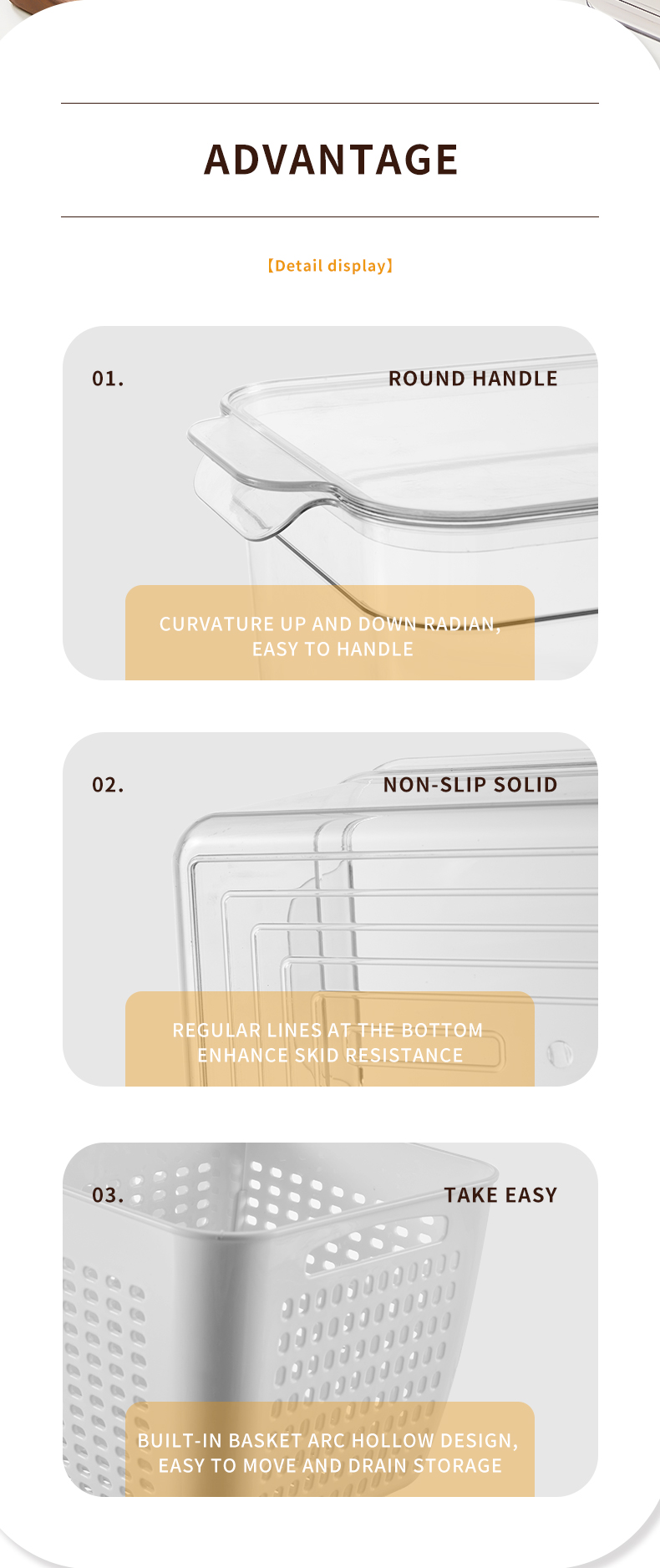 ADVANTAGE

【Detail display】

01.

ROUND HANDLE

CURVATURE UP AND DOWN RADIAN, EASY TO HANDLE

02.

NON-SLIP SOLID

REGULAR LINES AT THE BOTTOM ENHANCE SKID RESISTANCE

03.

TAKE EASY

BUILT-IN BASKET ARC HOLLOW DESIGN, EASY TO MOVE AND DRAIN STORAGE