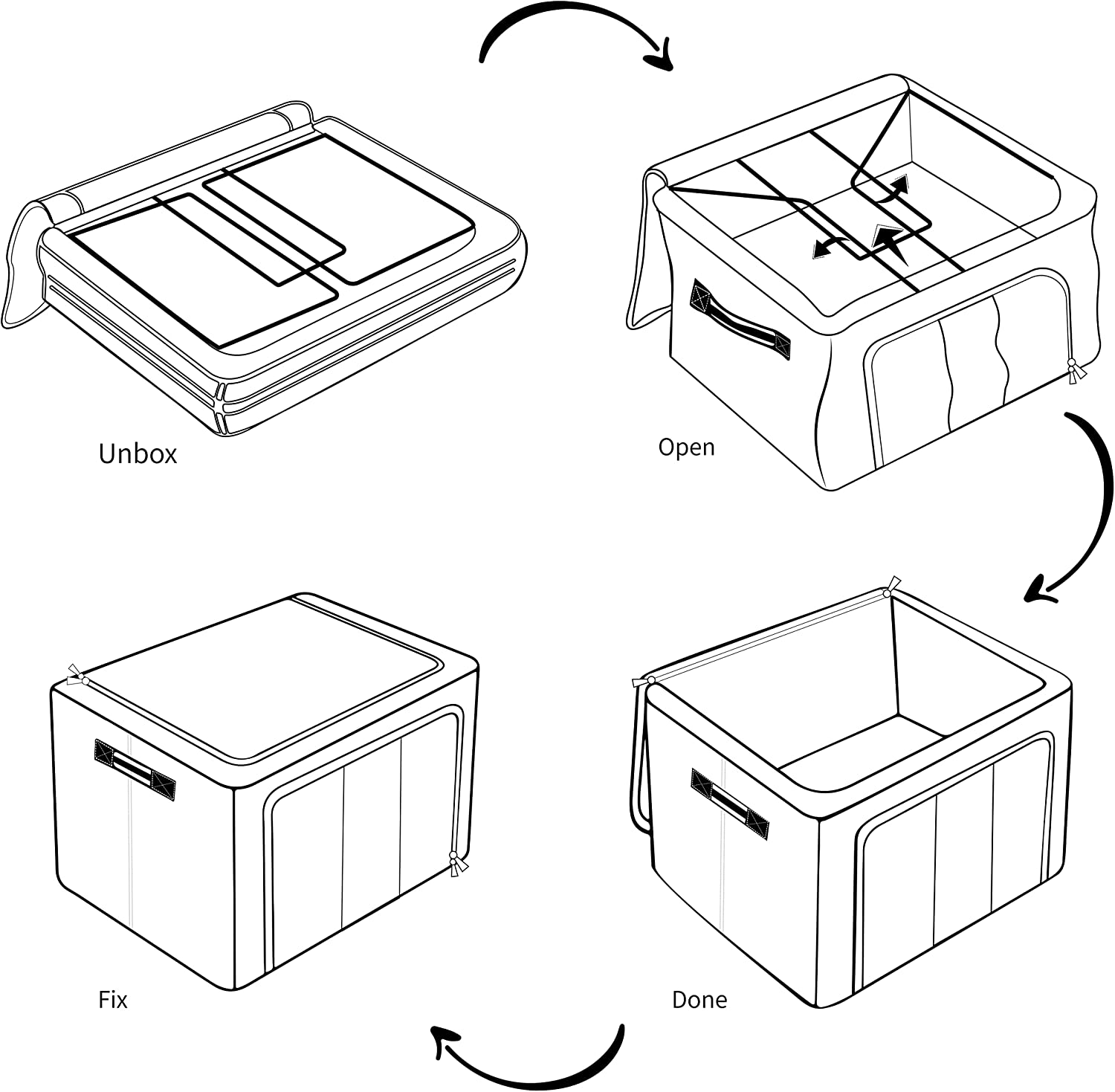 Unbox

Open

Done

Fix