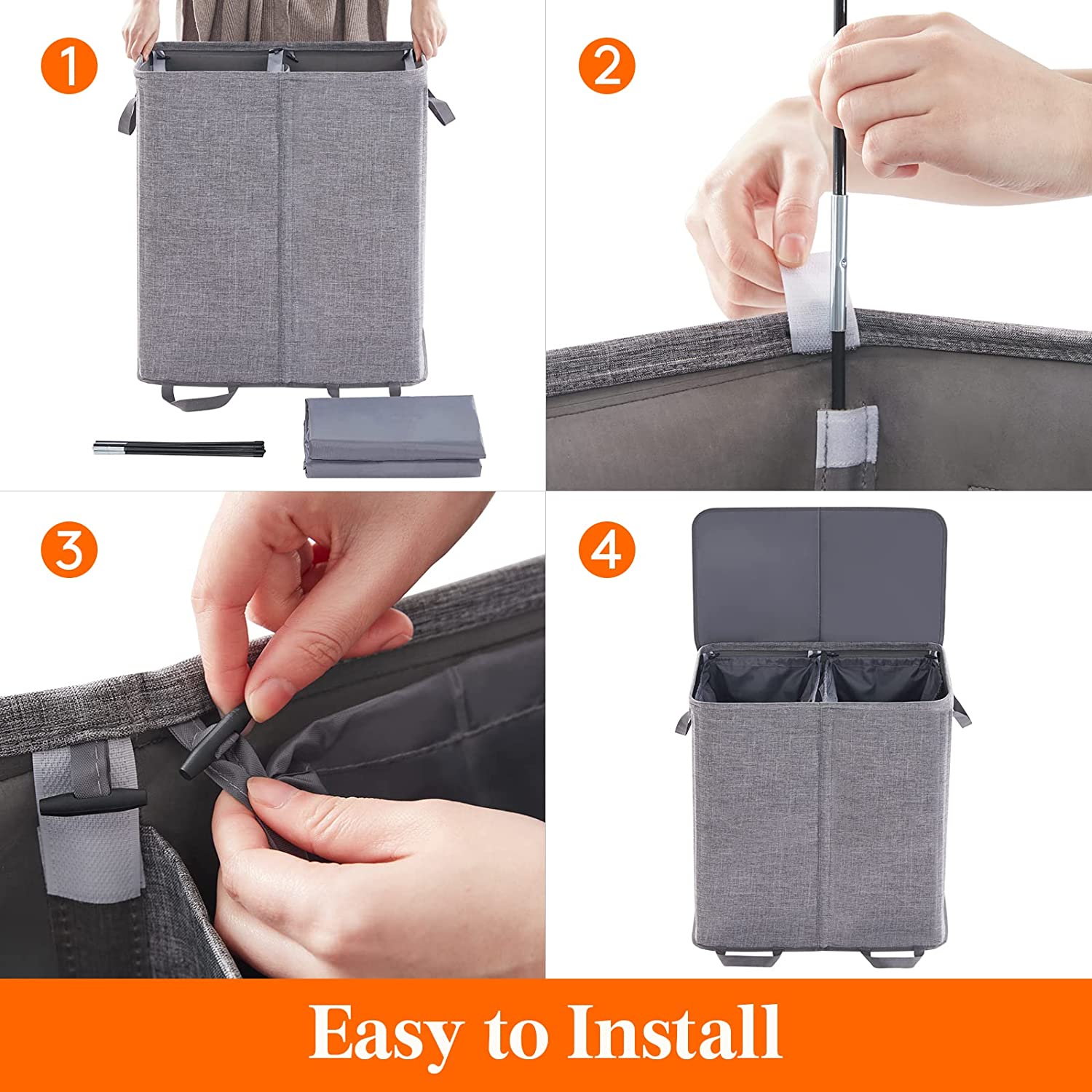 1

2

3

4

Easy to Install