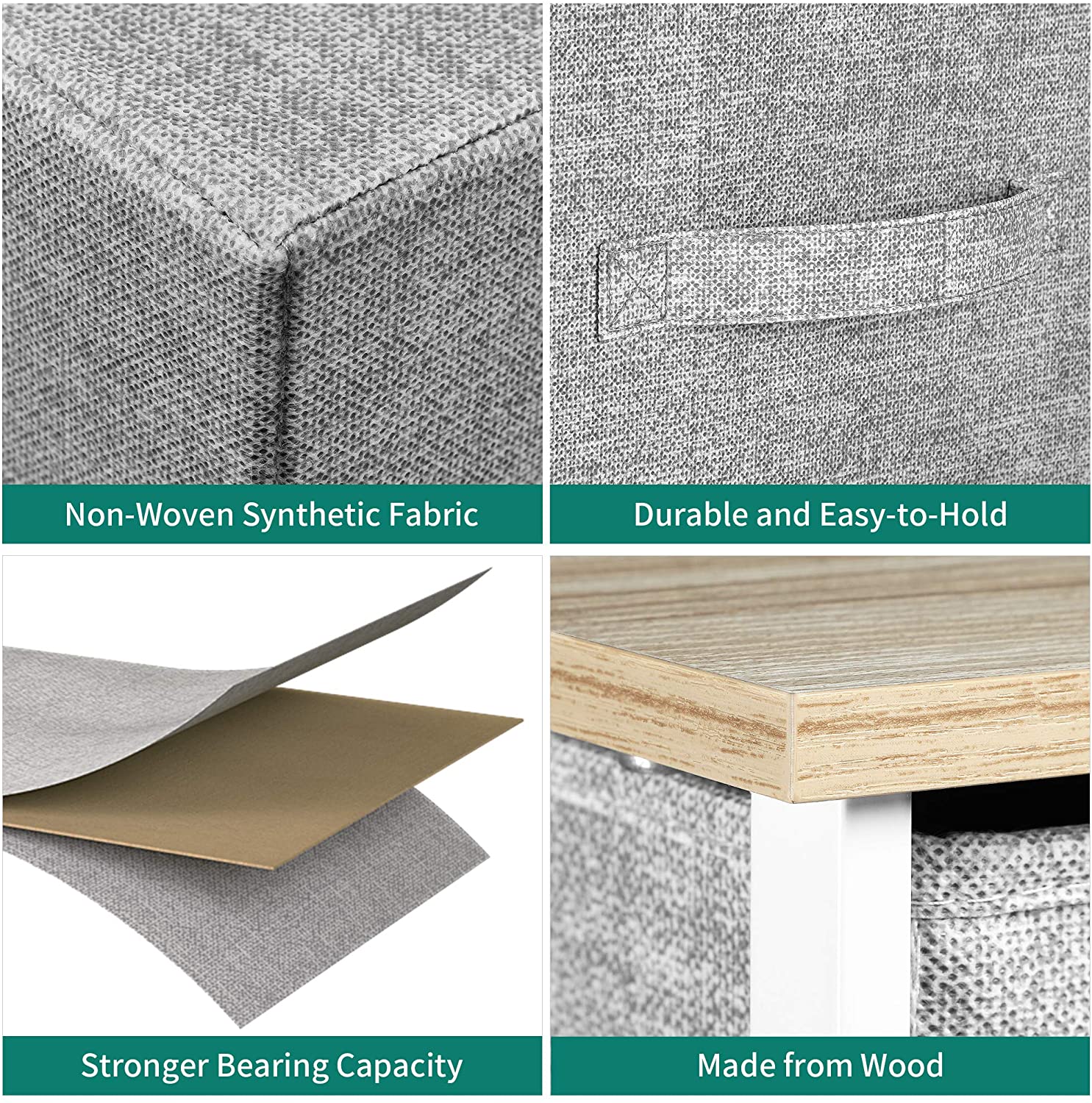 Non-Woven Synthetic Fabric

Durable and Easy-to-Hold

Stronger Bearing Capacity

Made from Wood