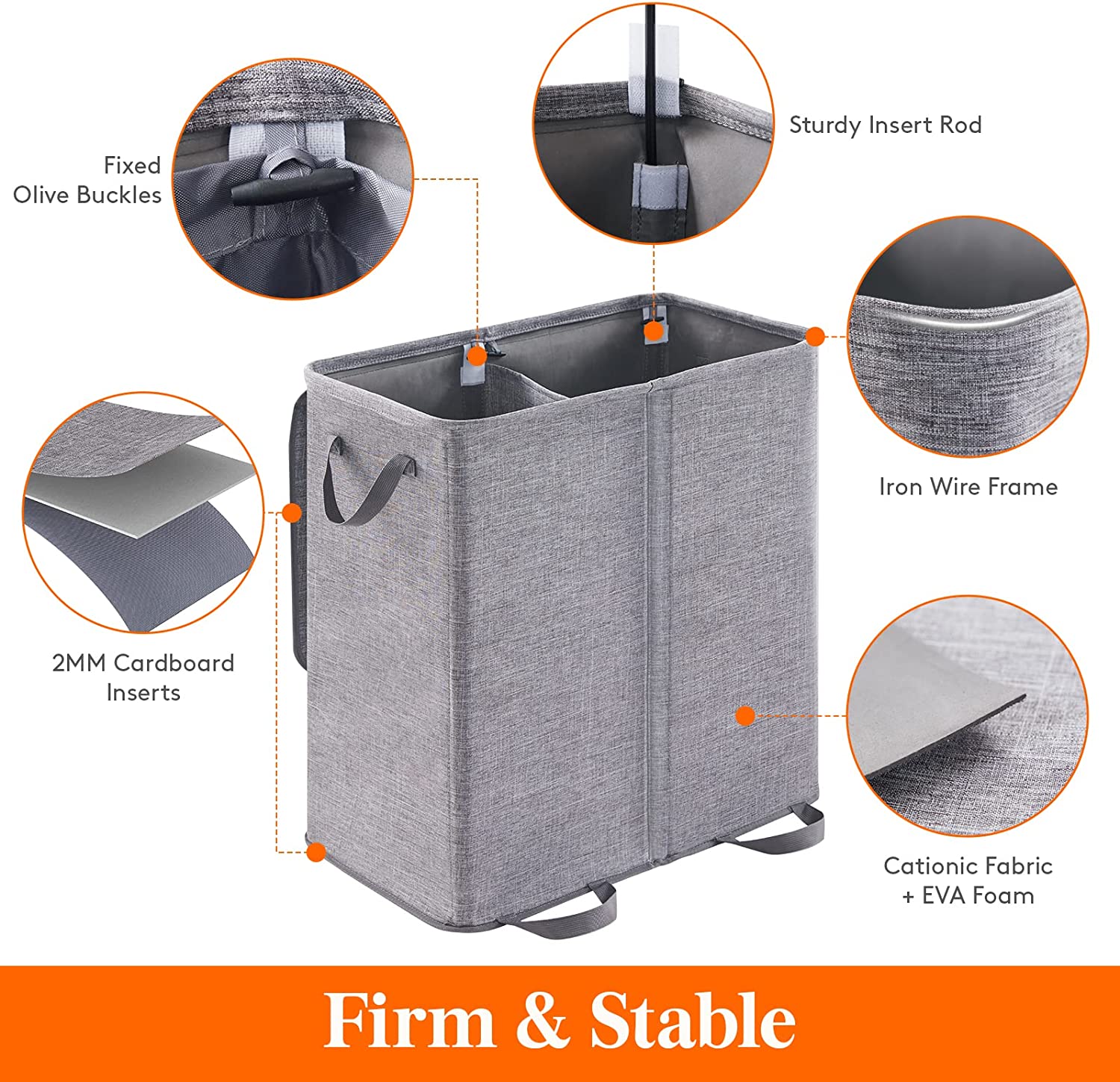 Fixed Olive Buckles

Sturdy Insert Rod

Iron Wire Frame

2MM Cardboard Inserts

Cationic Fabric + EVA Foam

Firm & Stable