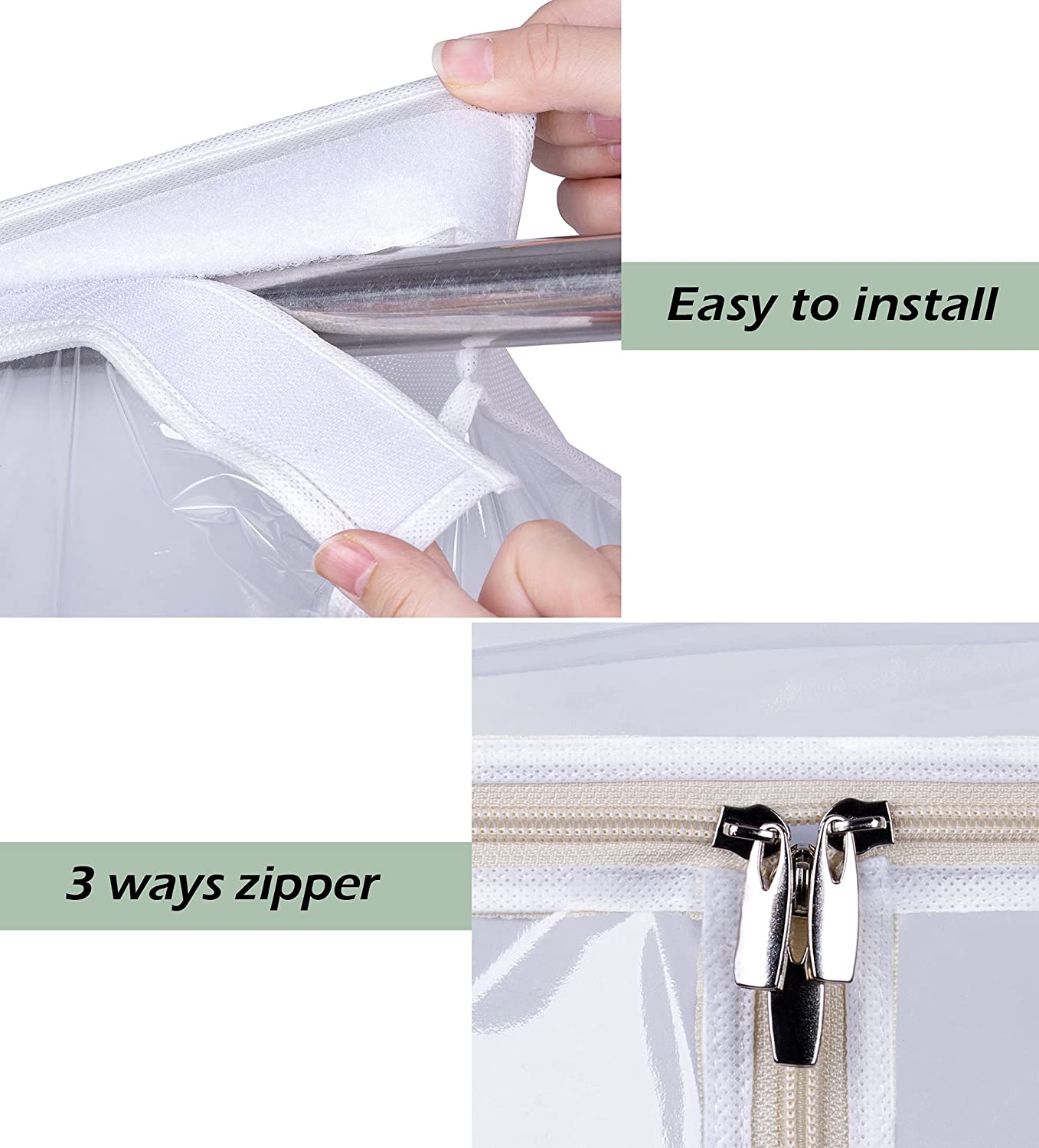 Easy to install

3 ways zipper