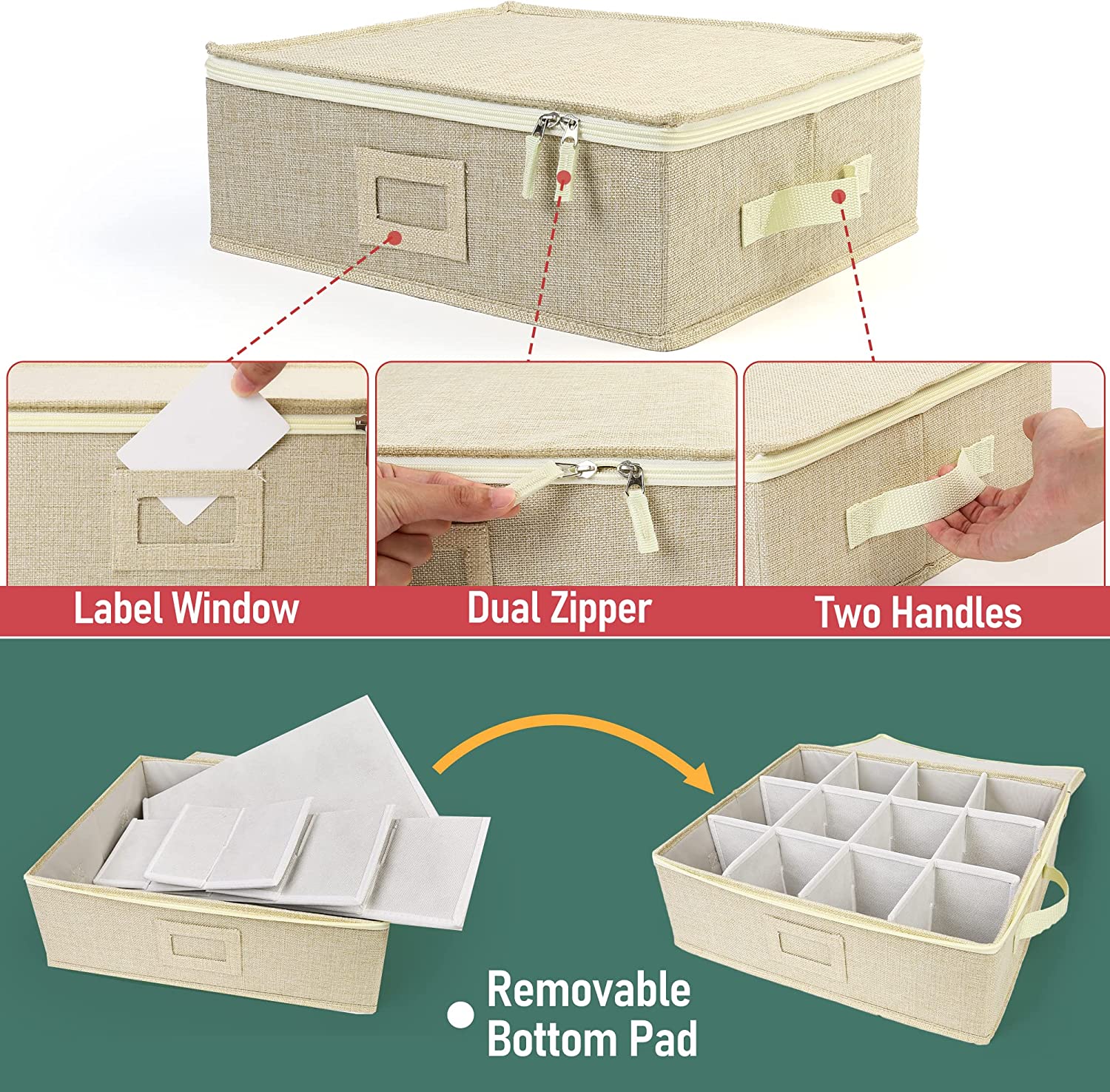 Label Window
Dual Zipper
Two Handles

Removable Bottom Pad