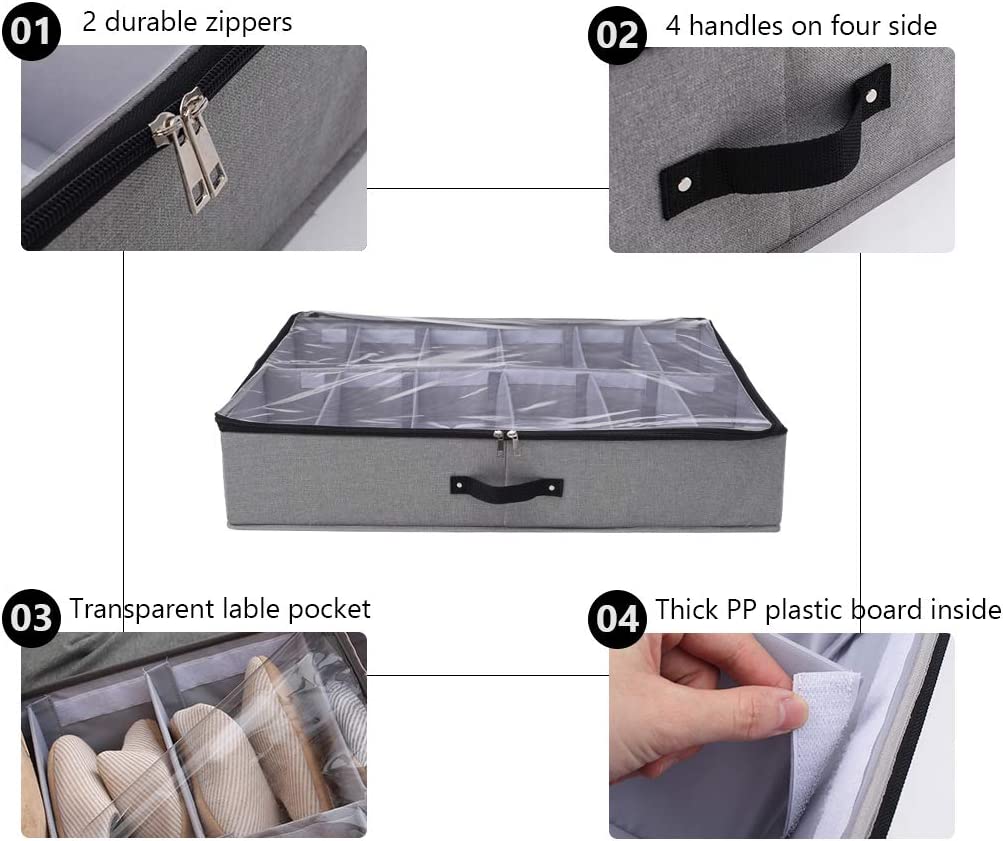 01 2 durable zippers

02 4 handles on four side

03 Transparent lable pocket

04 Thick PP plastic board inside