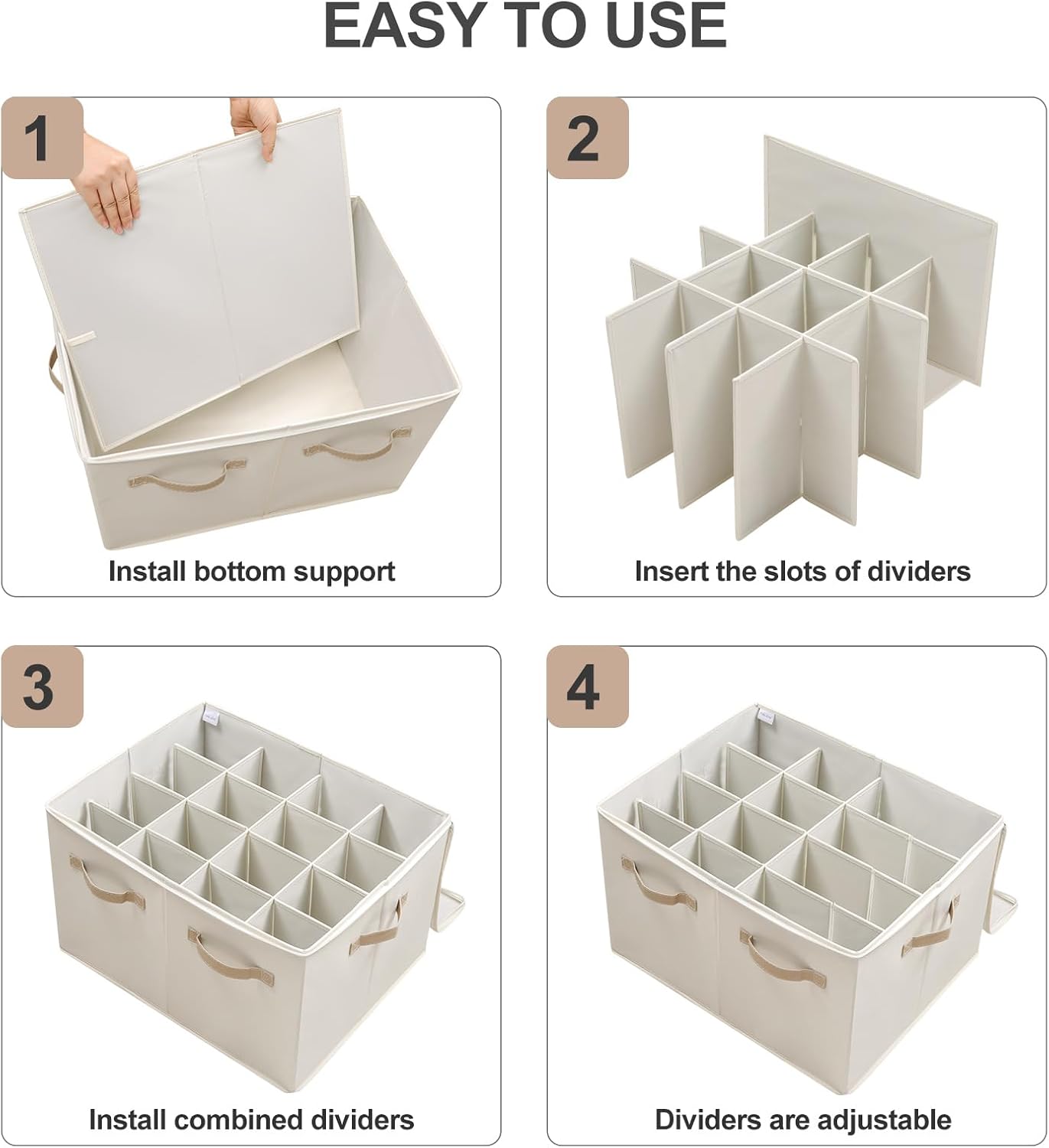 EASY TO USE

1

Install bottom support

2

Insert the slots of dividers

3

Install combined dividers

4

Dividers are adjustable