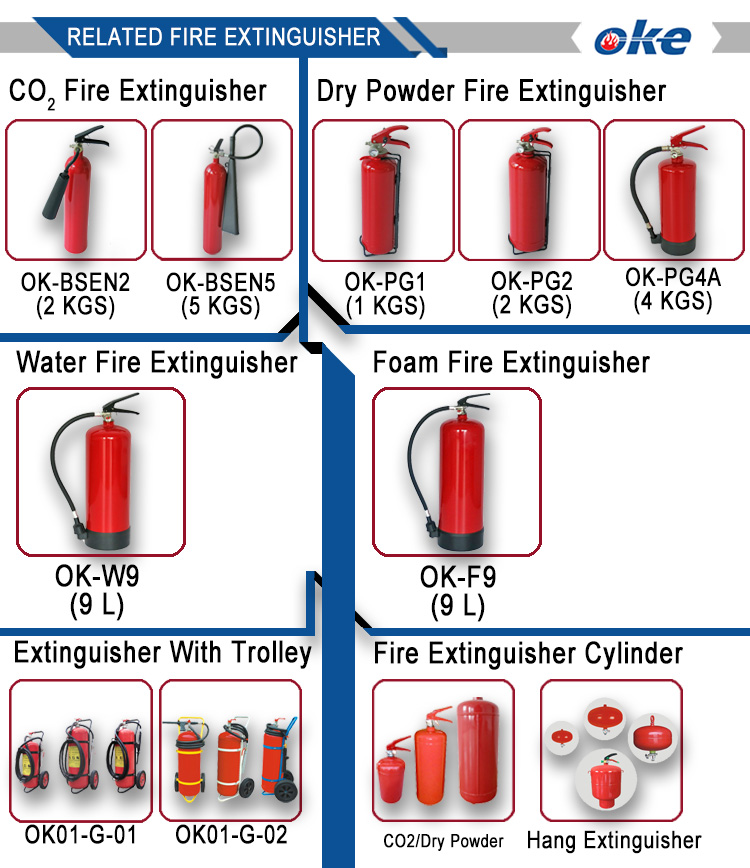 RELATED FIRE EXTINGUISHER

oke

$CO_2$ Fire Extinguisher

OK-BSEN2
(2 KGS)

OK-BSEN5
(5 KGS)

Dry Powder Fire Extinguisher

OK-PG1
(1 KGS)

OK-PG2
(2 KGS)

OK-PG4A
(4 KGS)

Water Fire Extinguisher

OK-W9
(9 L)

Foam Fire Extinguisher

OK-F9
(9 L)

Extinguisher With Trolley

OK01-G-01

OK01-G-02

Fire Extinguisher Cylinder

CO2/Dry Powder

Hang Extinguisher