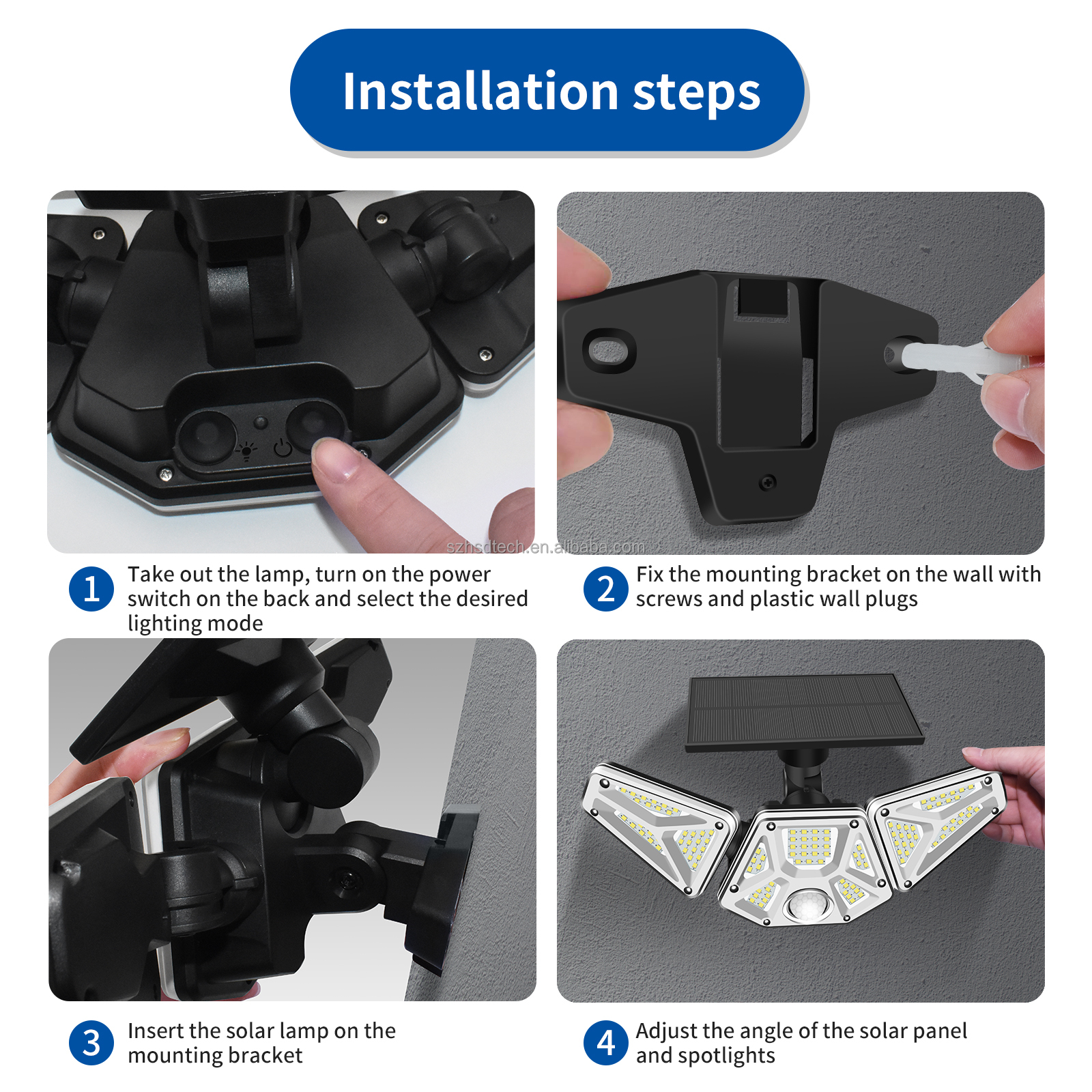 Installation steps

szhsdtech.en.alibaba.com

1 Take out the lamp, turn on the power switch on the back and select the desired lighting mode

2 Fix the mounting bracket on the wall with screws and plastic wall plugs

3 Insert the solar lamp on the mounting bracket

4 Adjust the angle of the solar panel and spotlights