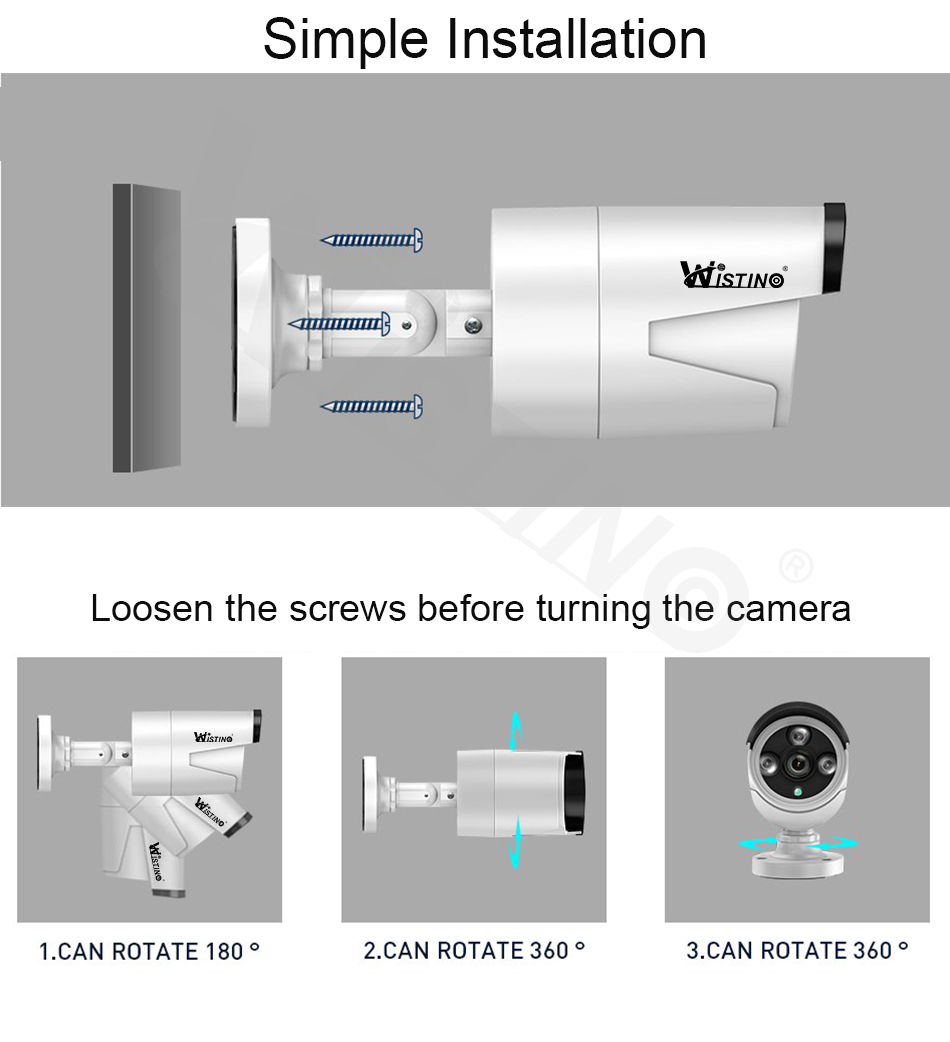 Simple Installation

Wistino®

Loosen the screws before turning the camera

Wistino

Wistino

Wistino

1.CAN ROTATE 180 °

2.CAN ROTATE 360 °

3.CAN ROTATE 360 °