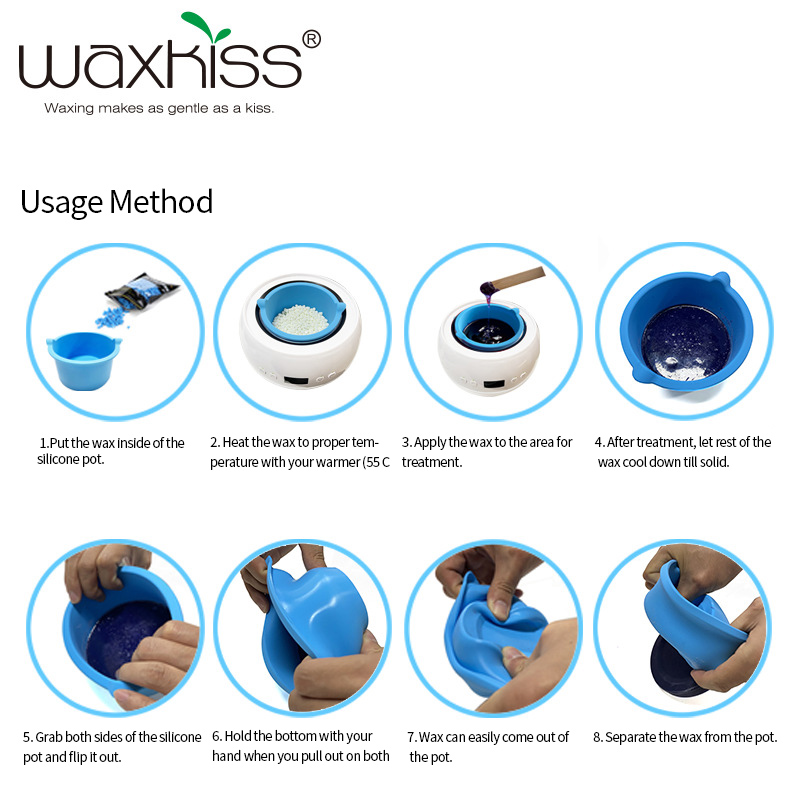 waxkiss®
Waxing makes as gentle as a kiss.

Usage Method

1.Put the wax inside of the silicone pot.

2. Heat the wax to proper temperature with your warmer (55 C

3. Apply the wax to the area for treatment.

4. After treatment, let rest of the wax cool down till solid.

5. Grab both sides of the silicone pot and flip it out.

6. Hold the bottom with your hand when you pull out on both

7. Wax can easily come out of the pot.

8. Separate the wax from the pot.