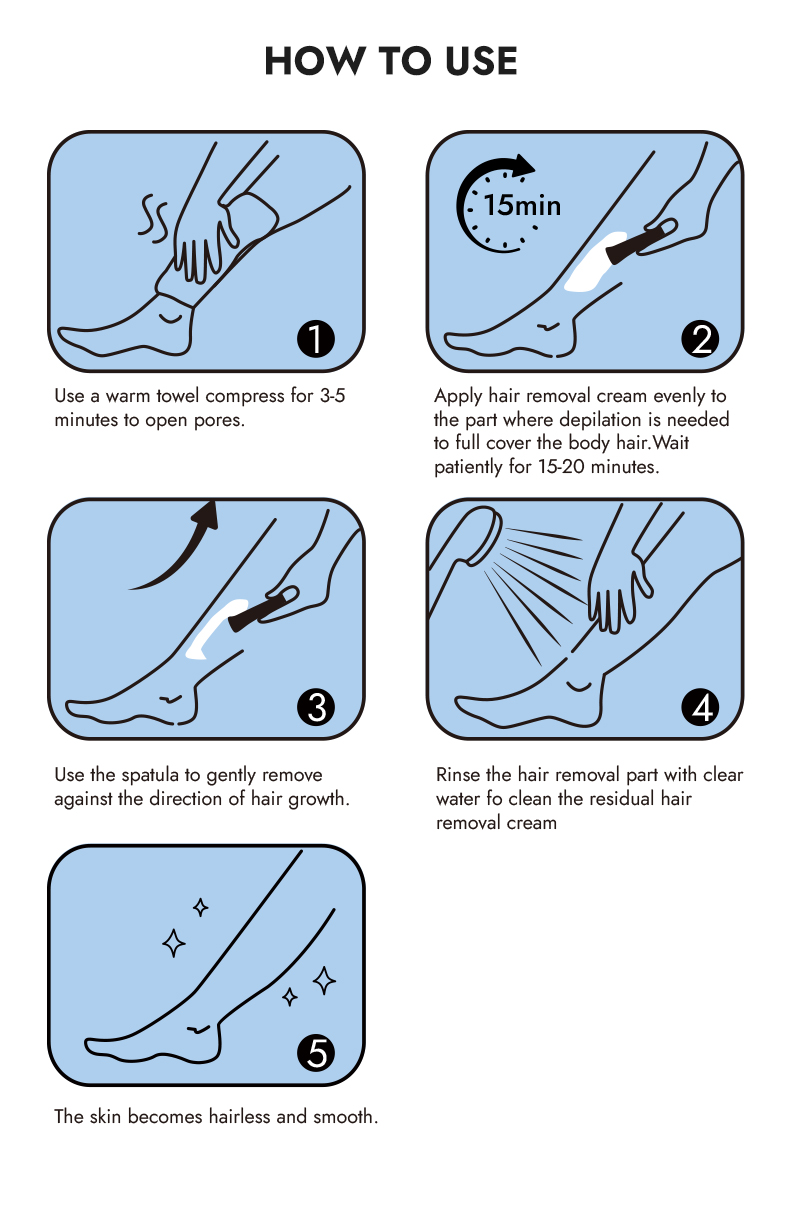 HOW TO USE

1

Use a warm towel compress for 3-5 minutes to open pores.

15min

2

Apply hair removal cream evenly to the part where depilation is needed to full cover the body hair.Wait patiently for 15-20 minutes.

3

Use the spatula to gently remove against the direction of hair growth.

4

Rinse the hair removal part with clear water fo clean the residual hair removal cream

5

The skin becomes hairless and smooth.