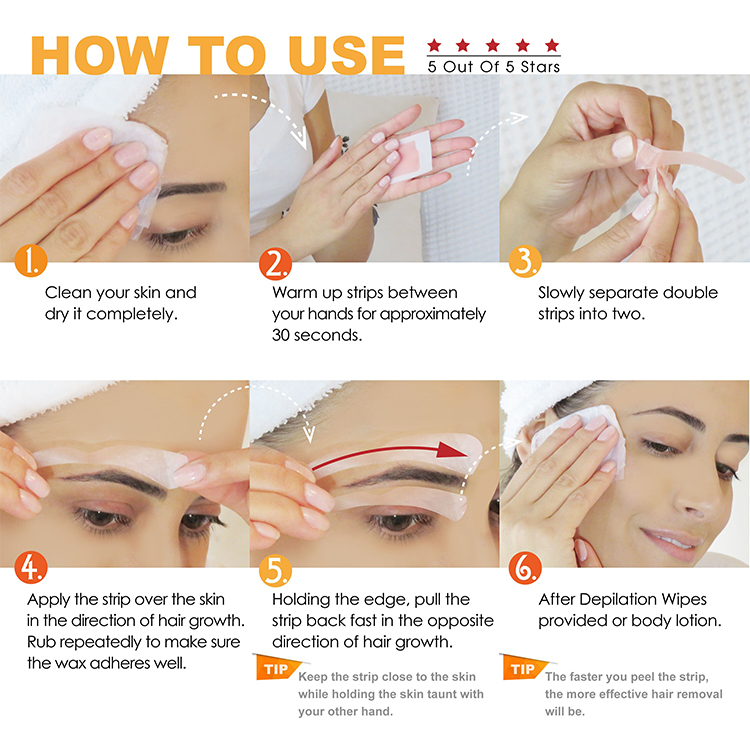 HOW TO USE

5 Out Of 5 Stars

1.

Clean your skin and dry it completely.

2.

Warm up strips between your hands for approximately 30 seconds.

3.

Slowly separate double strips into two.

4.

Apply the strip over the skin in the direction of hair growth. Rub repeatedly to make sure the wax adheres well.

5.

Holding the edge, pull the strip back fast in the opposite direction of hair growth.

TIP Keep the strip close to the skin while holding the skin taunt with your other hand.

6.

After Depilation Wipes provided or body lotion.

TIP The faster you peel the strip, the more effective hair removal will be.