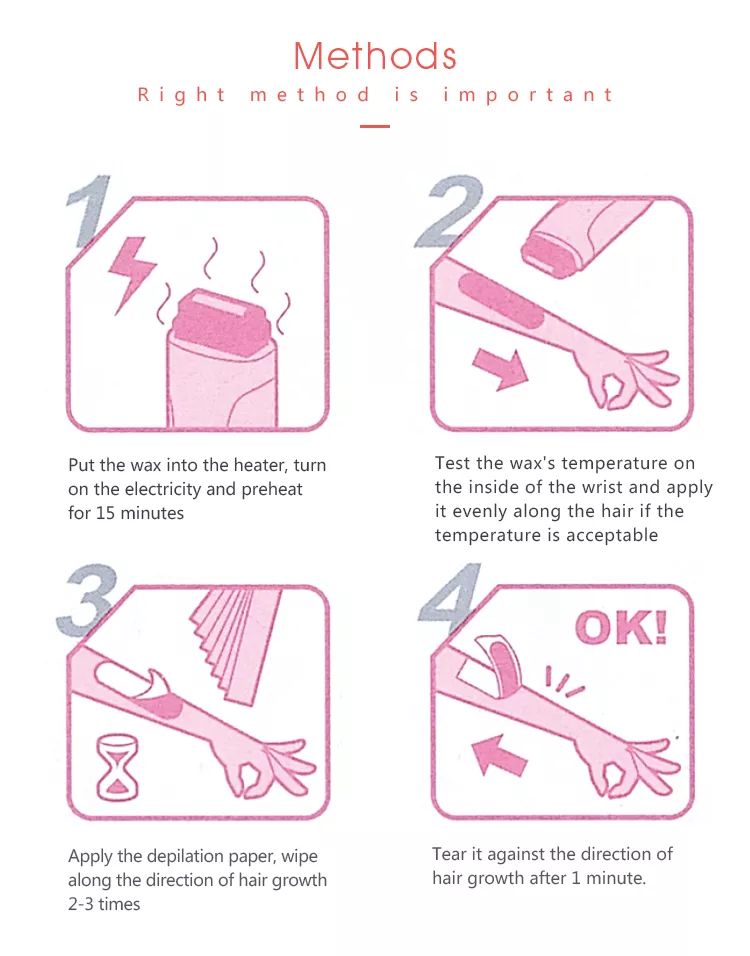 Methods

Right method is important

1

Put the wax into the heater, turn on the electricity and preheat for 15 minutes

2

Test the wax's temperature on the inside of the wrist and apply it evenly along the hair if the temperature is acceptable

3

Apply the depilation paper, wipe along the direction of hair growth 2-3 times

4

OK!

Tear it against the direction of hair growth after 1 minute.