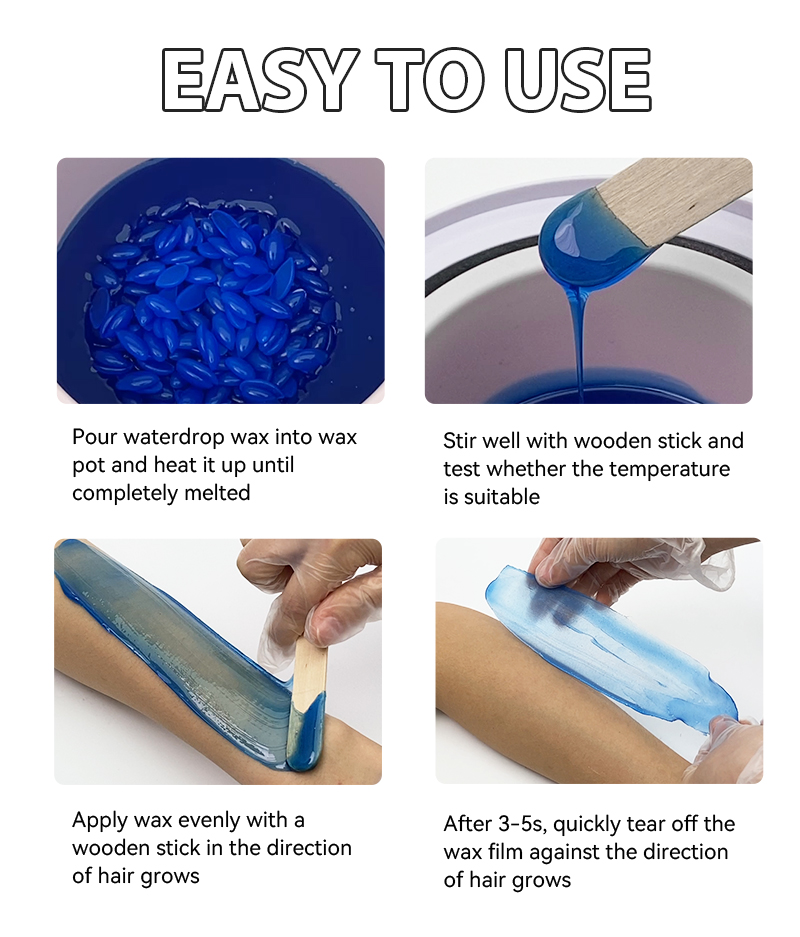 EASY TO USE

Pour waterdrop wax into wax pot and heat it up until completely melted

Stir well with wooden stick and test whether the temperature is suitable

Apply wax evenly with a wooden stick in the direction of hair grows

After 3-5s, quickly tear off the wax film against the direction of hair grows