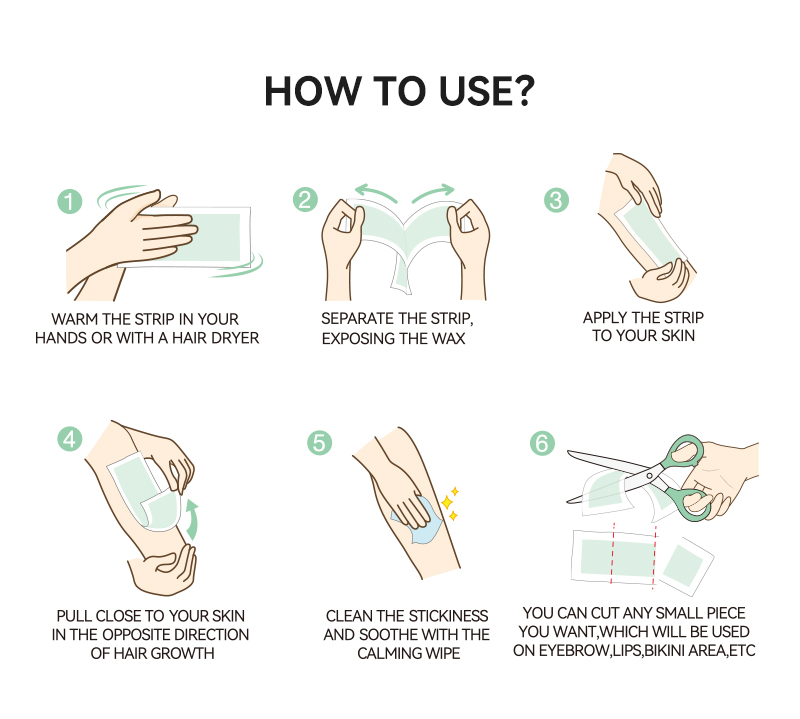 HOW TO USE?

1
WARM THE STRIP IN YOUR HANDS OR WITH A HAIR DRYER

2
SEPARATE THE STRIP, EXPOSING THE WAX

3
APPLY THE STRIP TO YOUR SKIN

4
PULL CLOSE TO YOUR SKIN IN THE OPPOSITE DIRECTION OF HAIR GROWTH

5
CLEAN THE STICKINESS AND SOOTHE WITH THE CALMING WIPE

6
YOU CAN CUT ANY SMALL PIECE YOU WANT,WHICH WILL BE USED ON EYEBROW,LIPS,BIKINI AREA,ETC