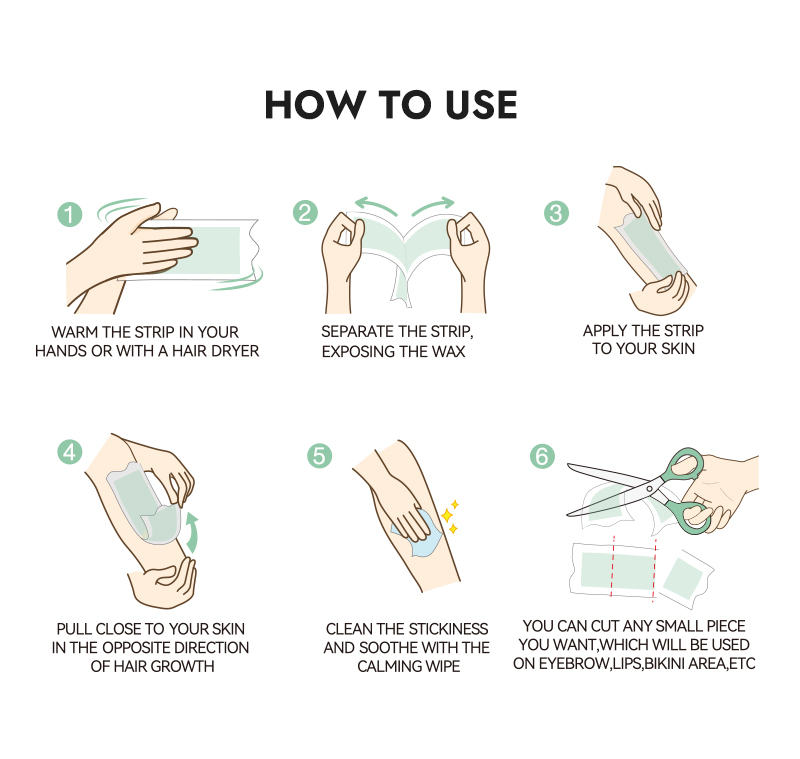 HOW TO USE

1
WARM THE STRIP IN YOUR HANDS OR WITH A HAIR DRYER

2
SEPARATE THE STRIP, EXPOSING THE WAX

3
APPLY THE STRIP TO YOUR SKIN

4
PULL CLOSE TO YOUR SKIN IN THE OPPOSITE DIRECTION OF HAIR GROWTH

5
CLEAN THE STICKINESS AND SOOTHE WITH THE CALMING WIPE

6
YOU CAN CUT ANY SMALL PIECE YOU WANT,WHICH WILL BE USED ON EYEBROW,LIPS,BIKINI AREA,ETC