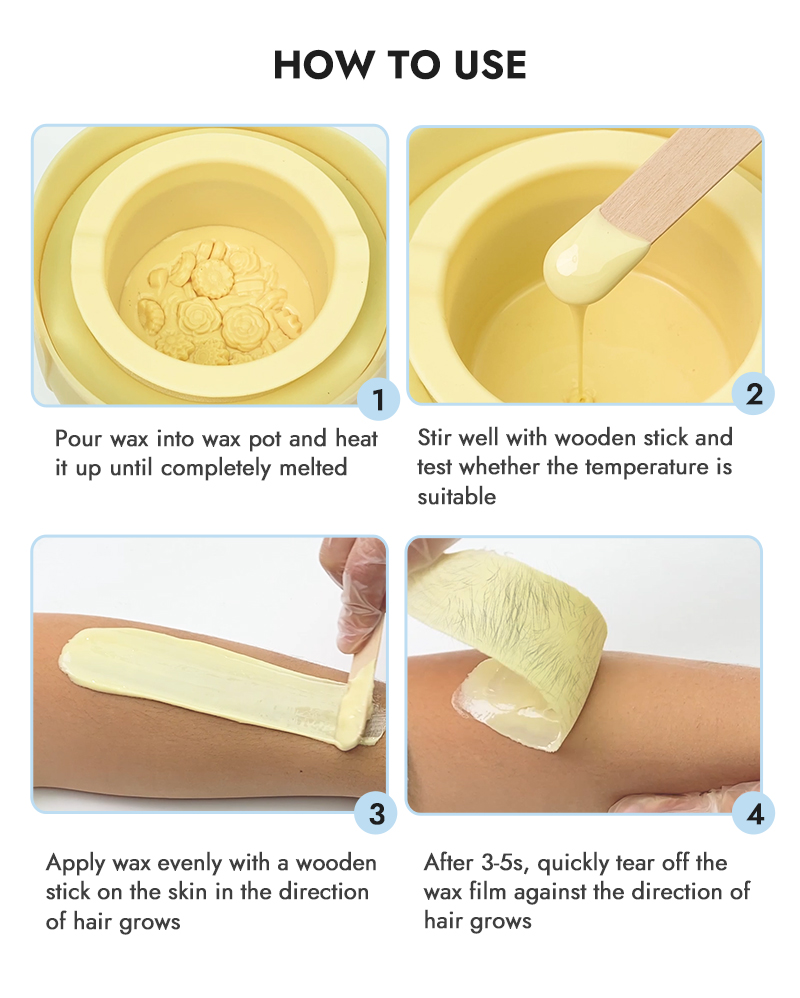 HOW TO USE

1

Pour wax into wax pot and heat it up until completely melted

2

Stir well with wooden stick and test whether the temperature is suitable

3

Apply wax evenly with a wooden stick on the skin in the direction of hair grows

4

After 3-5s, quickly tear off the wax film against the direction of hair grows