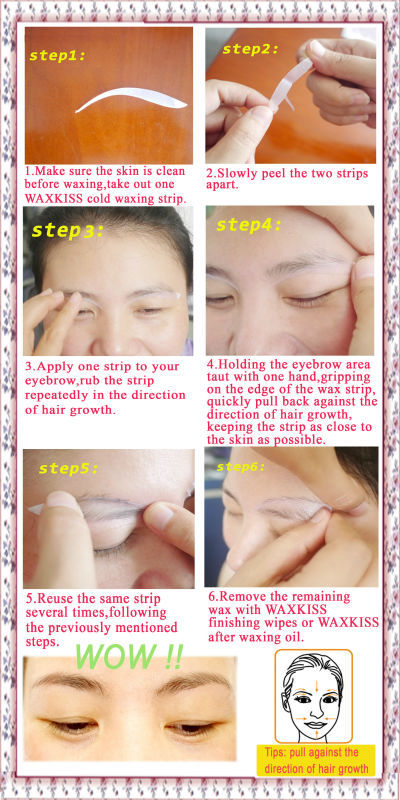 step1:

1.Make sure the skin is clean before waxing,take out one WAXKISS cold waxing strip.

step2:

2.Slowly peel the two strips apart.

step3:

3.Apply one strip to your eyebrow,rub the strip repeatedly in the direction of hair growth.

step4:

4.Holding the eyebrow area taut with one hand,gripping on the edge of the wax strip, quickly pull back against the direction of hair growth, keeping the strip as close to the skin as possible.

step5:

5.Reuse the same strip several times,following the previously mentioned steps.

step6:

6.Remove the remaining wax with WAXKISS finishing wipes or WAXKISS after waxing oil.

WOW !!

Tips: pull against the direction of hair growth