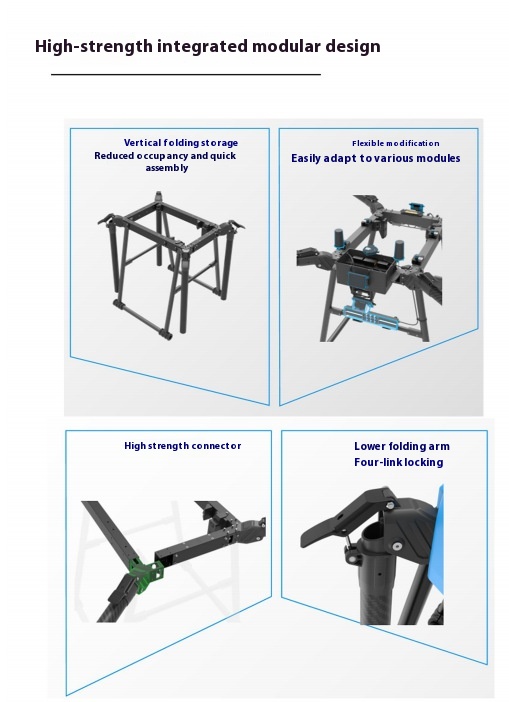 High-strength integrated modular design

Vertical folding storage
Reduced occupancy and quick assembly

Flexible modification
Easily adapt to various modules

High strength connector

Lower folding arm
Four-link locking