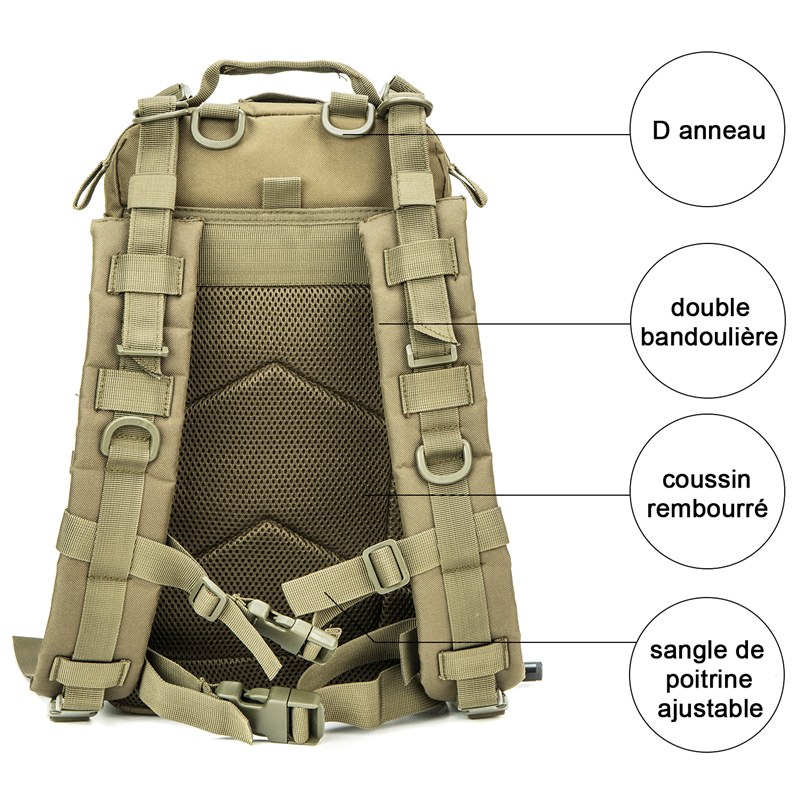 D anneau

double bandoulière

coussin rembourré

sangle de poitrine ajustable