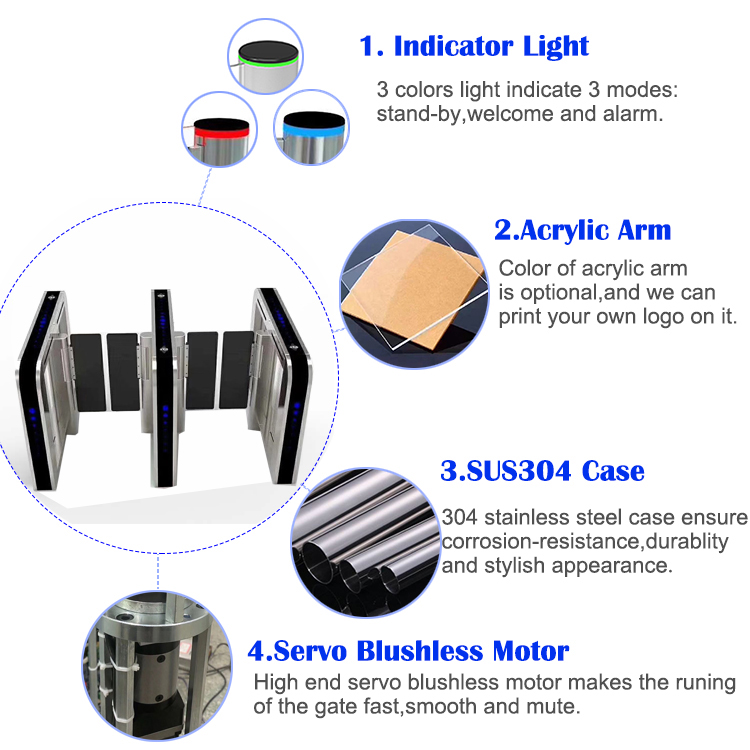 1. Indicator Light

3 colors light indicate 3 modes: stand-by,welcome and alarm.

2.Acrylic Arm

Color of acrylic arm is optional,and we can print your own logo on it.

3.SUS304 Case

304 stainless steel case ensure corrosion-resistance,durablity and stylish appearance.

4.Servo Blushless Motor

High end servo blushless motor makes the runing of the gate fast,smooth and mute.