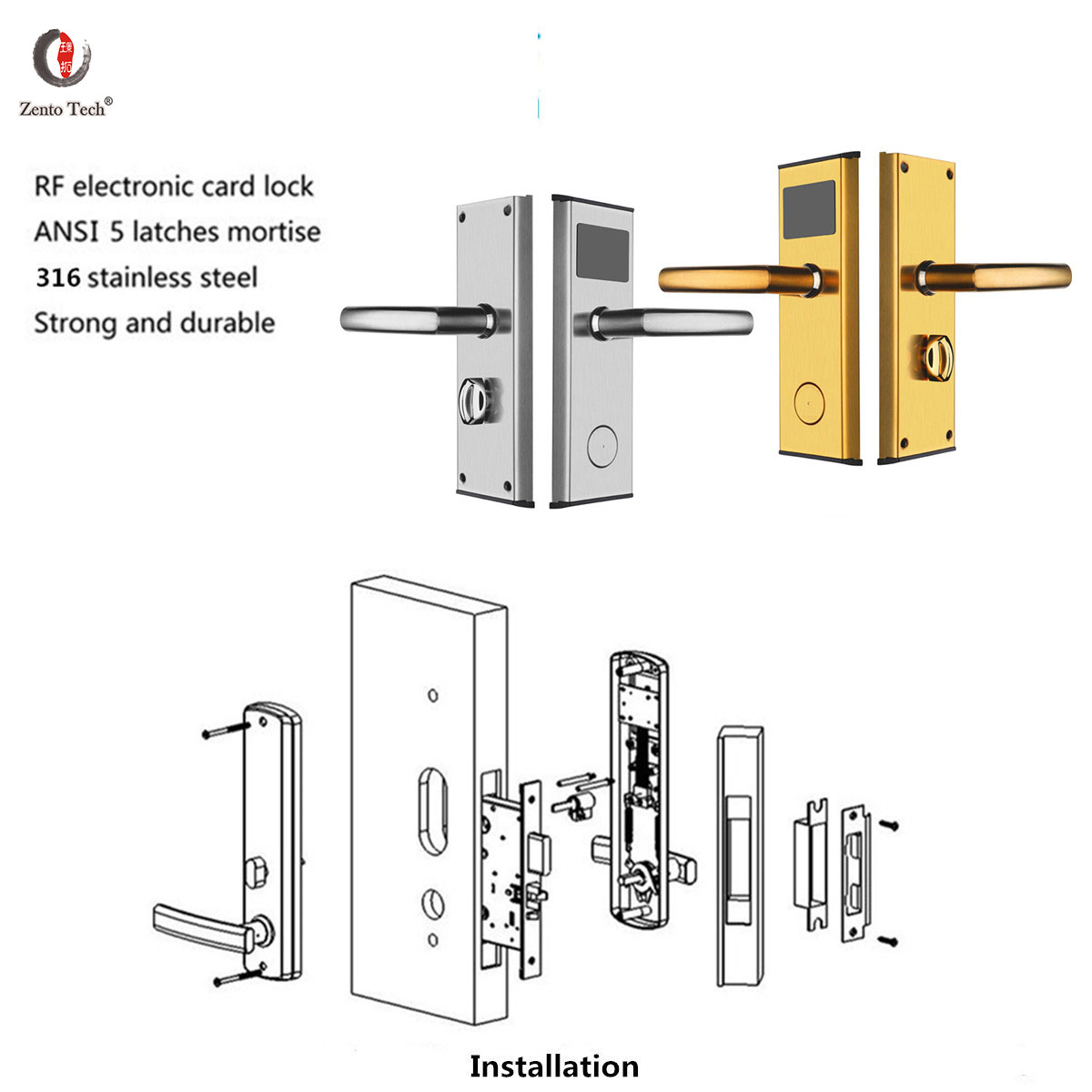 Zento Tech®

RF electronic card lock
ANSI 5 latches mortise
316 stainless steel
Strong and durable

Installation