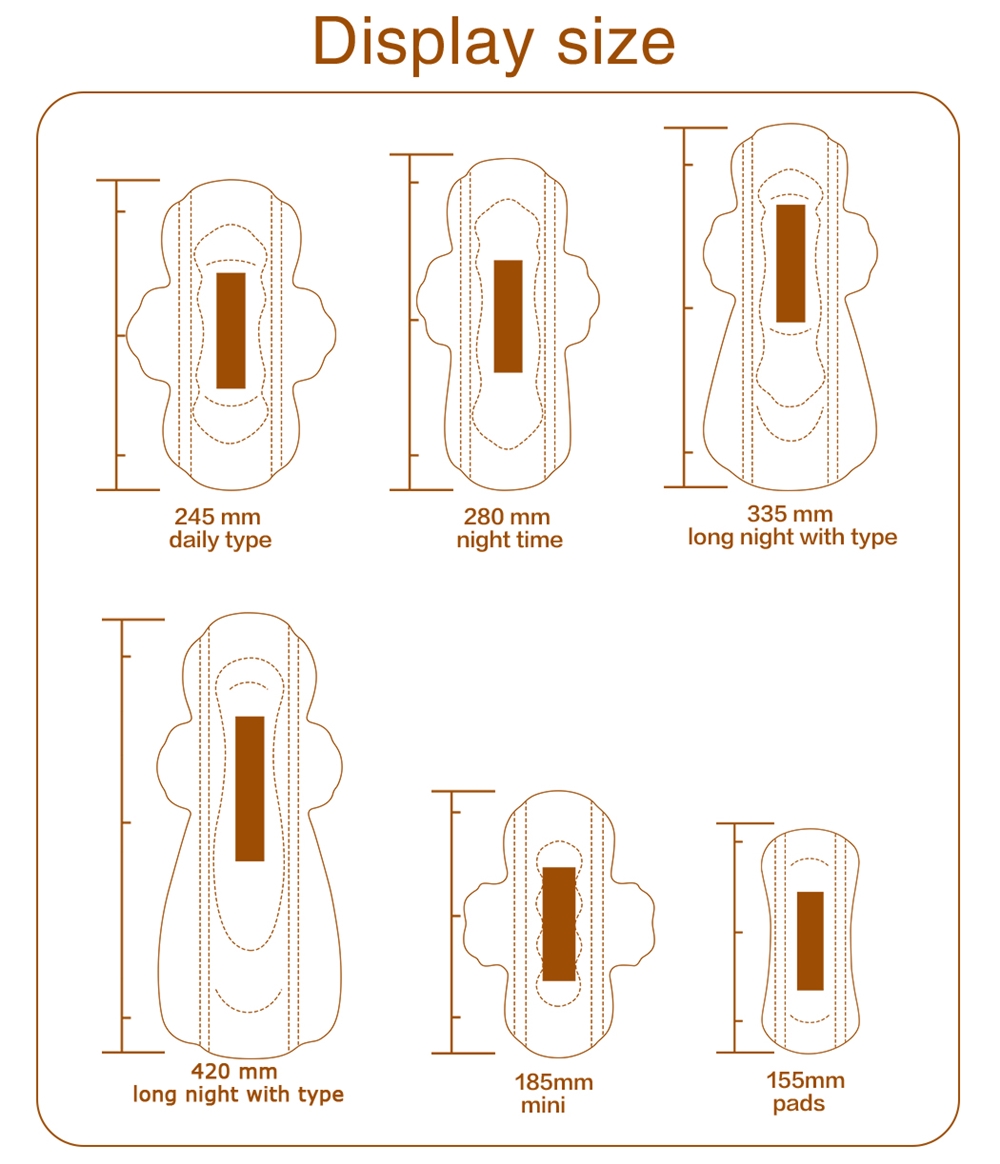 Display size

245 mm
daily type

280 mm
night time

335 mm
long night with type

420 mm
long night with type

185mm
mini

155mm
pads