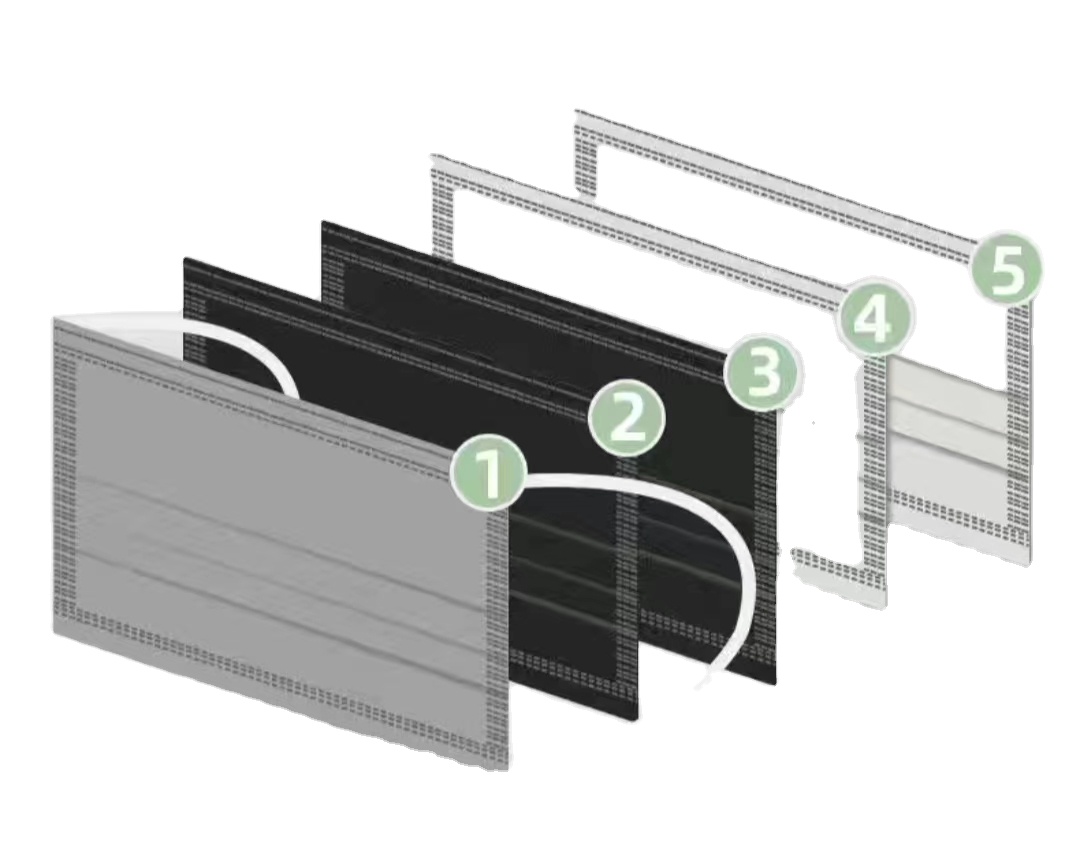 1
2
3
4
5