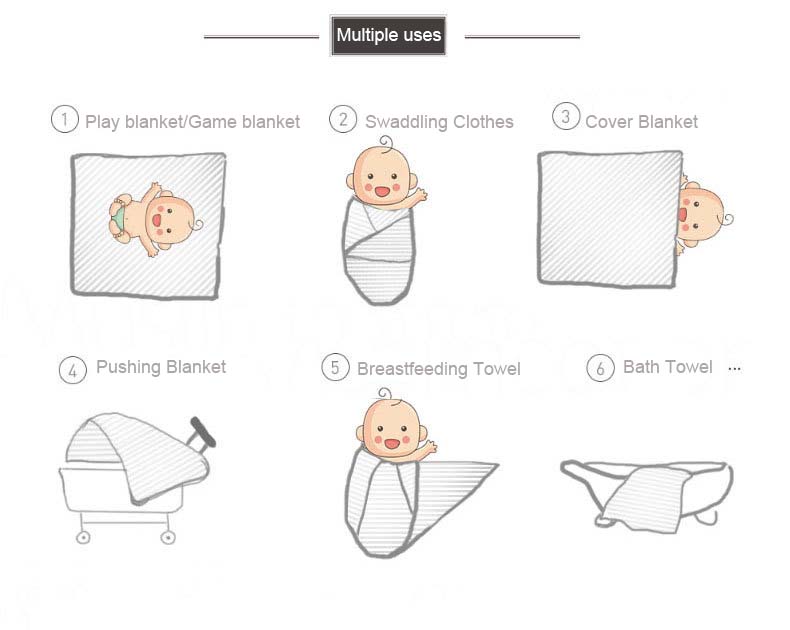 Multiple uses

1 Play blanket/Game blanket

2 Swaddling Clothes

3 Cover Blanket

4 Pushing Blanket

5 Breastfeeding Towel

6 Bath Towel ...