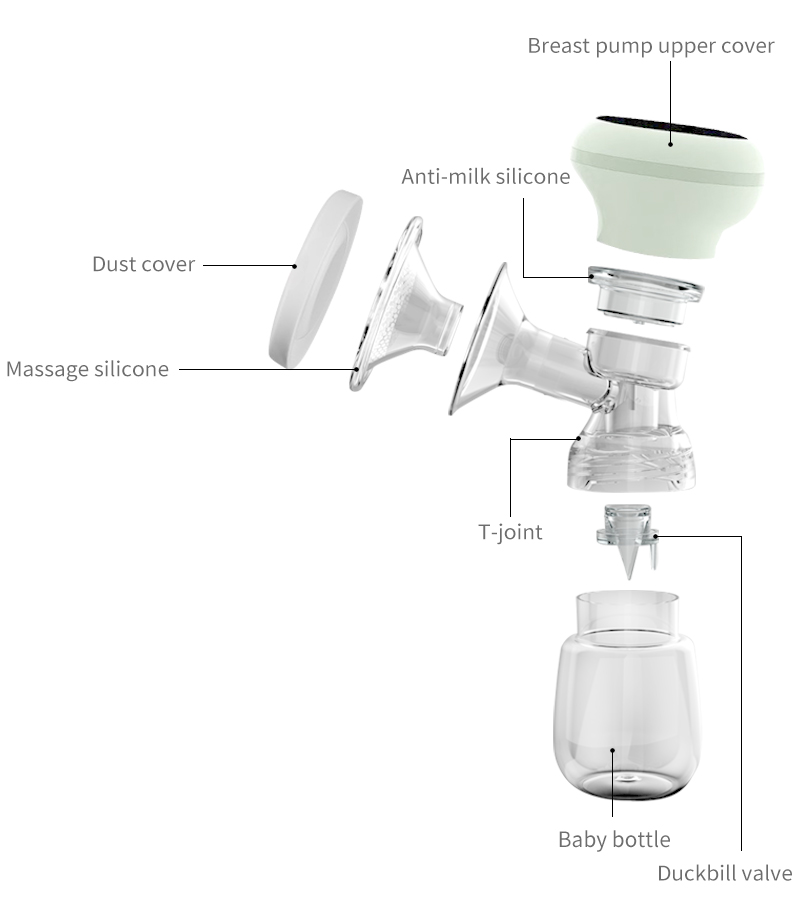 Breast pump upper cover

Anti-milk silicone

Dust cover

Massage silicone

T-joint

Baby bottle

Duckbill valve