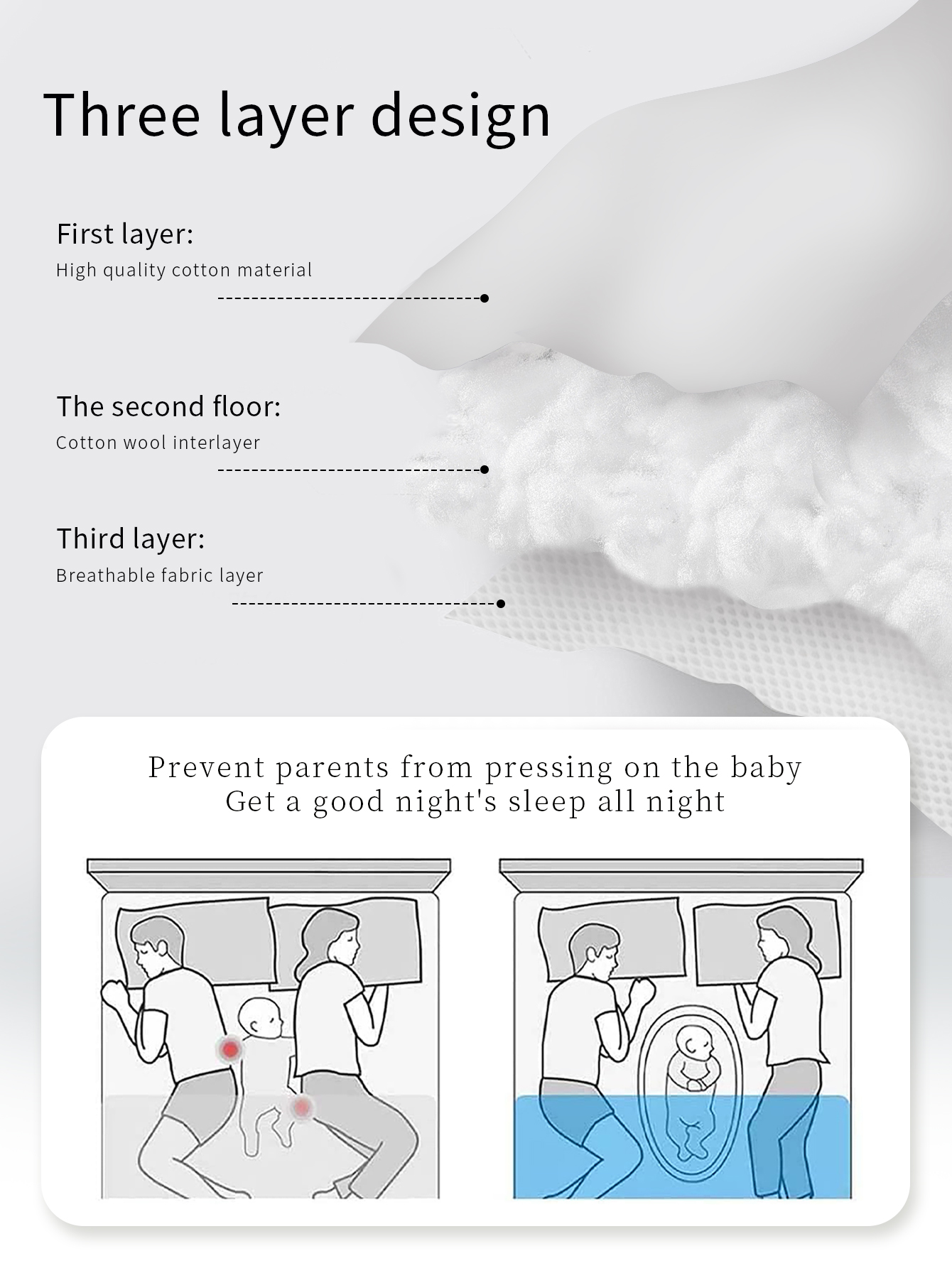 Three layer design

First layer:
High quality cotton material

The second floor:
Cotton wool interlayer

Third layer:
Breathable fabric layer

Prevent parents from pressing on the baby
Get a good night's sleep all night