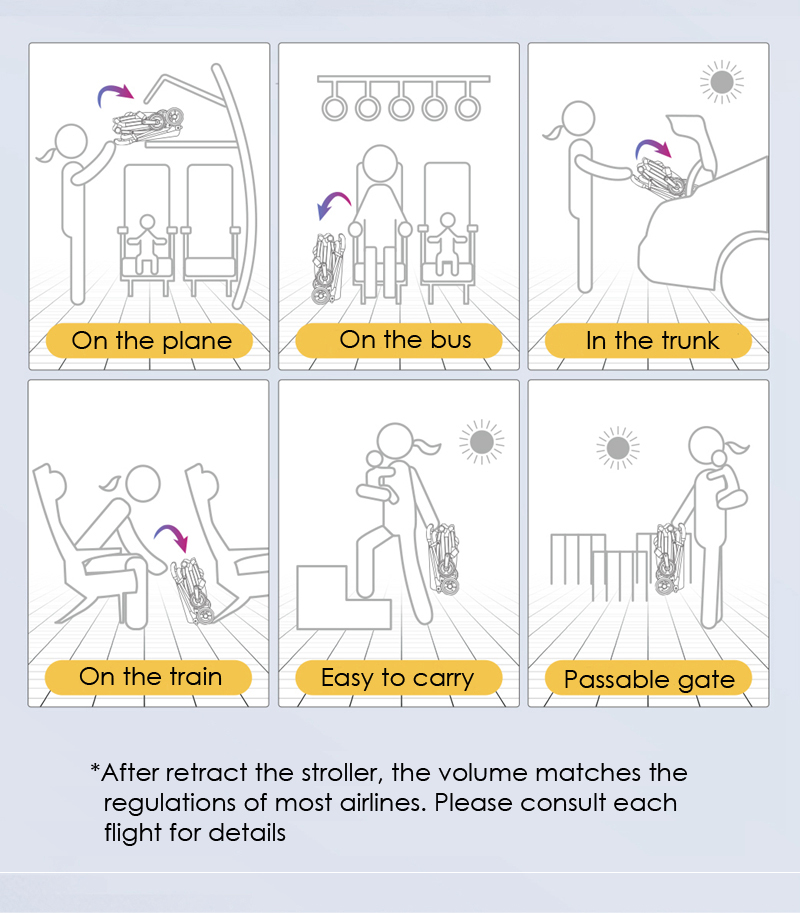 On the plane

On the bus

In the trunk

On the train

Easy to carry

Passable gate

*After retract the stroller, the volume matches the regulations of most airlines. Please consult each flight for details