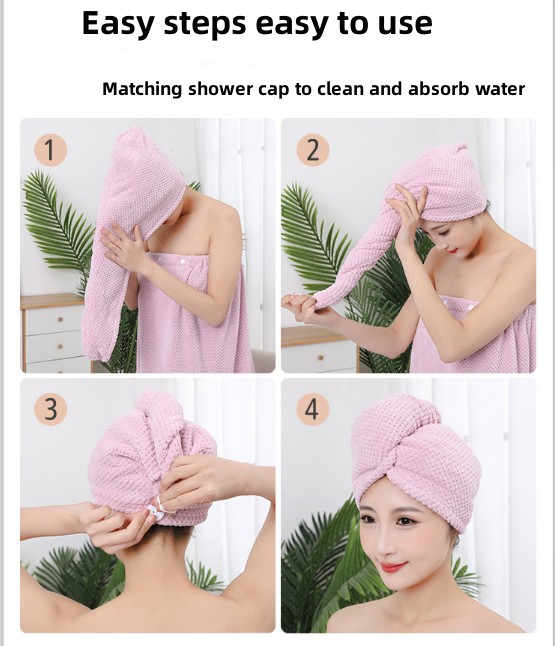 Easy steps easy to use

Matching shower cap to clean and absorb water

1

2

3

4