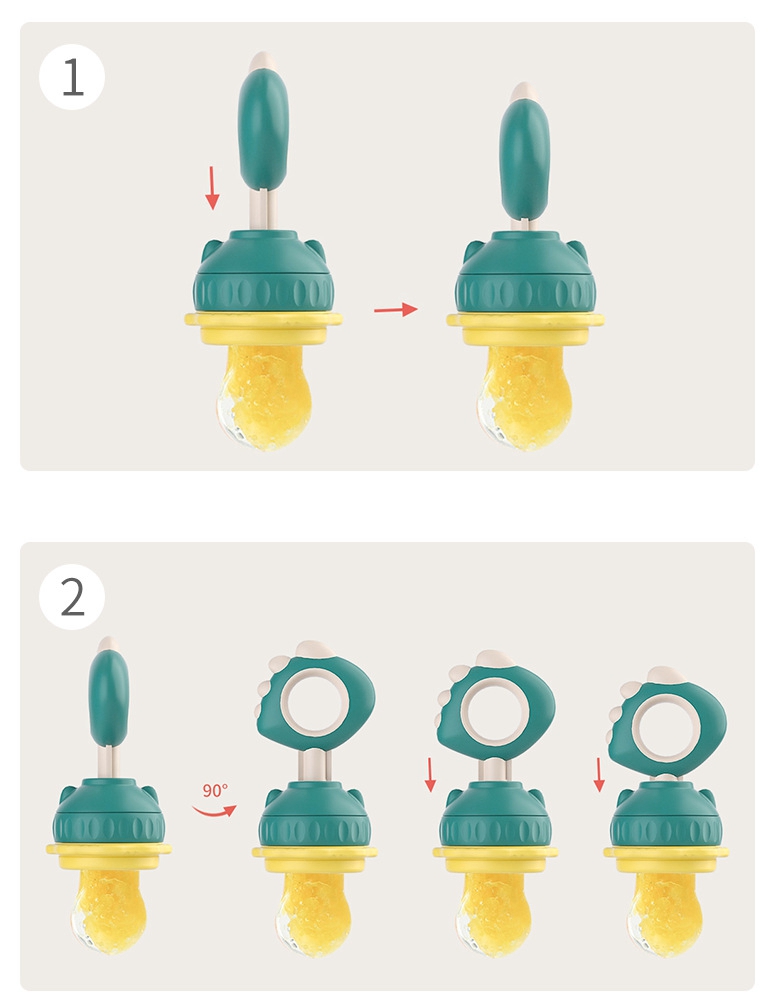 1

2

90°