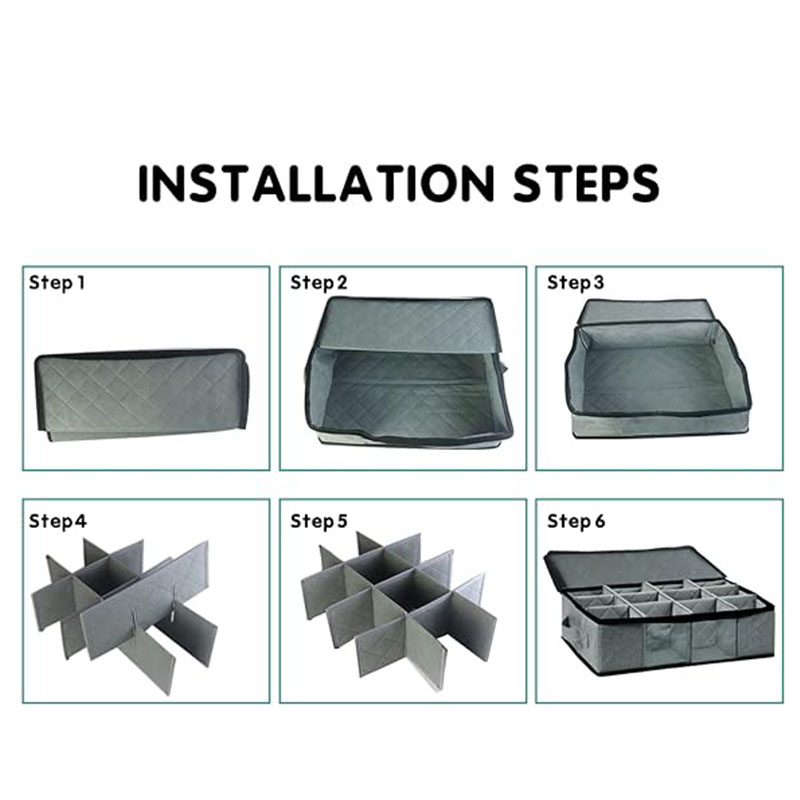 INSTALLATION STEPS

Step 1

Step 2

Step 3

Step 4

Step 5

Step 6