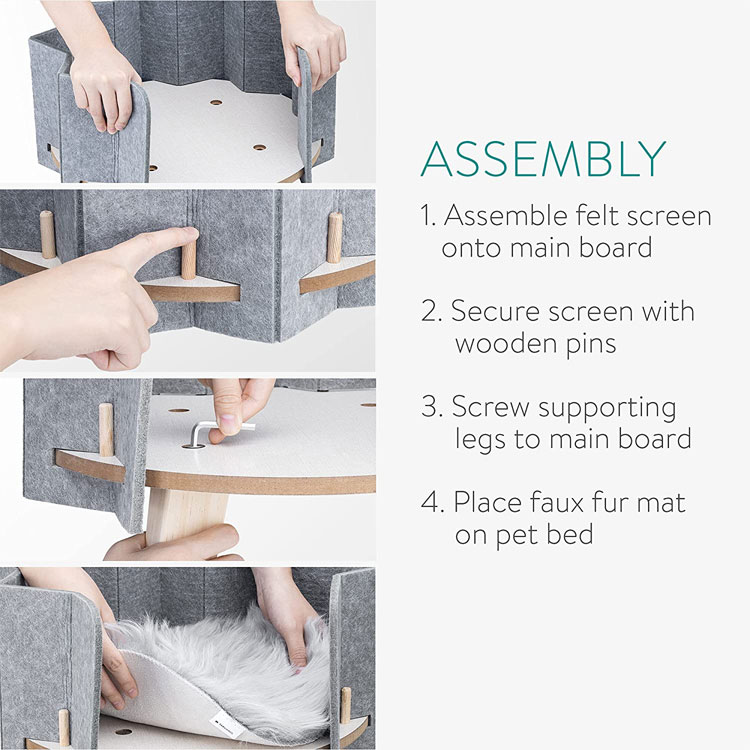 ASSEMBLY

1. Assemble felt screen onto main board

2. Secure screen with wooden pins

3. Screw supporting legs to main board

4. Place faux fur mat on pet bed