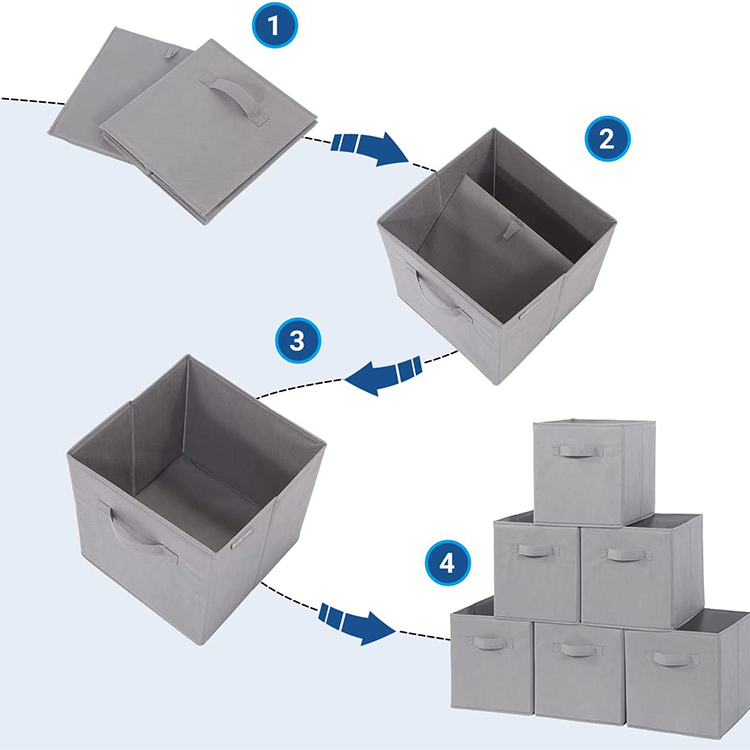 1

2

3

4