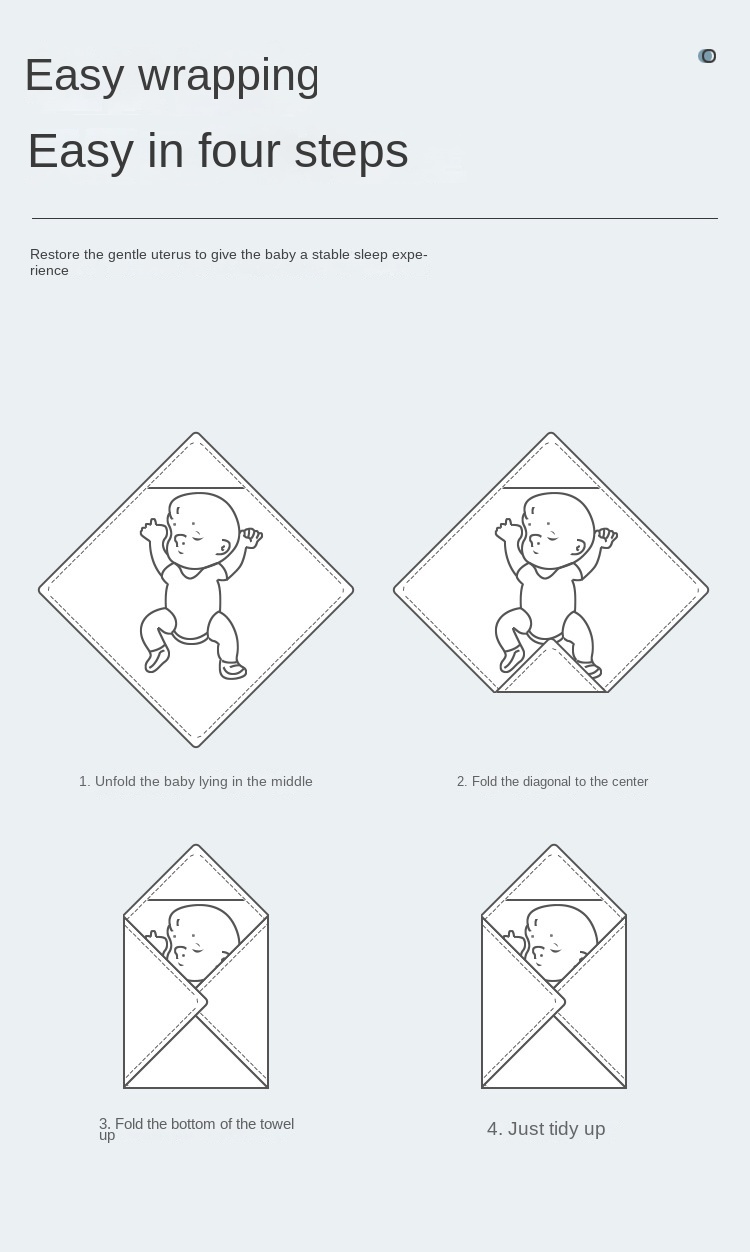 Easy wrapping

Easy in four steps

Restore the gentle uterus to give the baby a stable sleep experience

1. Unfold the baby lying in the middle

2. Fold the diagonal to the center

3. Fold the bottom of the towel up

4. Just tidy up