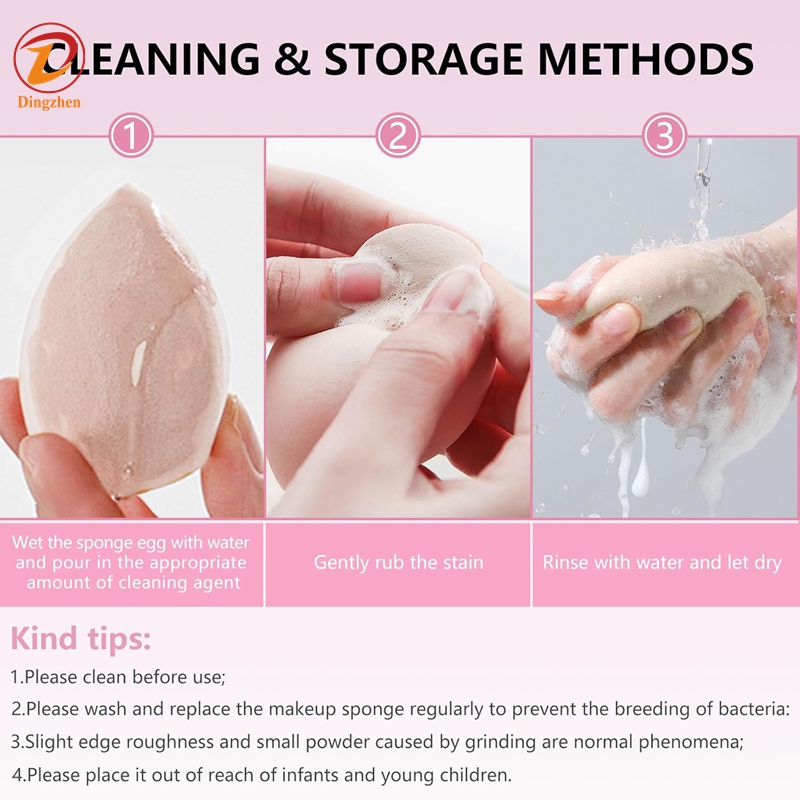 Dingzhen

CLEANING & STORAGE METHODS

1

2

3

Wet the sponge egg with water and pour in the appropriate amount of cleaning agent

Gently rub the stain

Rinse with water and let dry

Kind tips:

1.Please clean before use;

2.Please wash and replace the makeup sponge regularly to prevent the breeding of bacteria:

3.Slight edge roughness and small powder caused by grinding are normal phenomena;

4.Please place it out of reach of infants and young children.