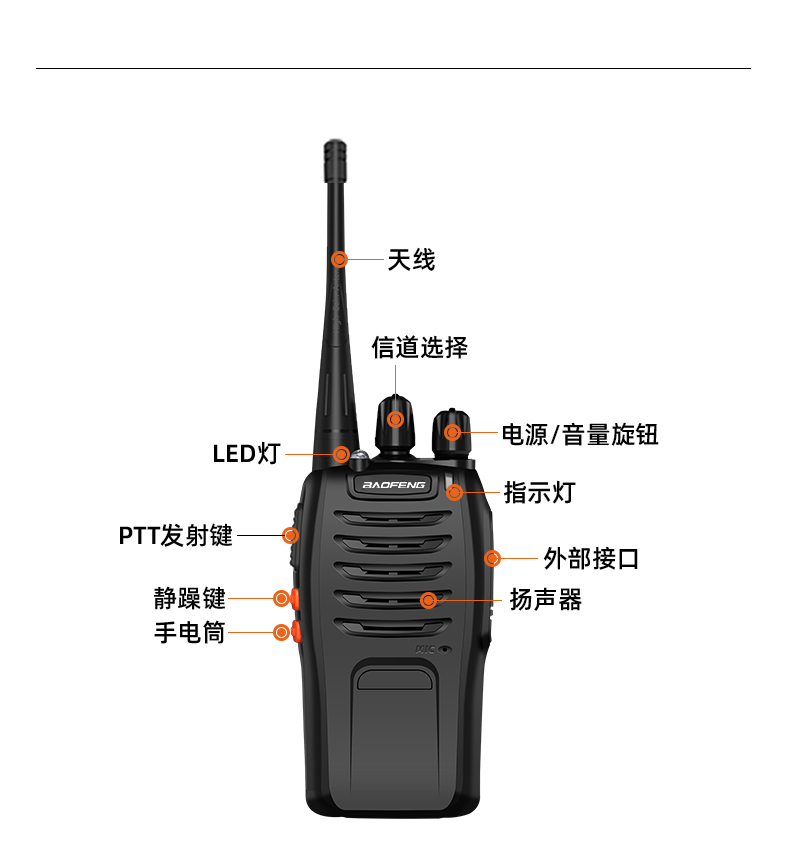 天线

信道选择

电源/音量旋钮

LED灯

BAOFENG

指示灯

PTT发射键

外部接口

静躁键

扬声器

手电筒

MIC