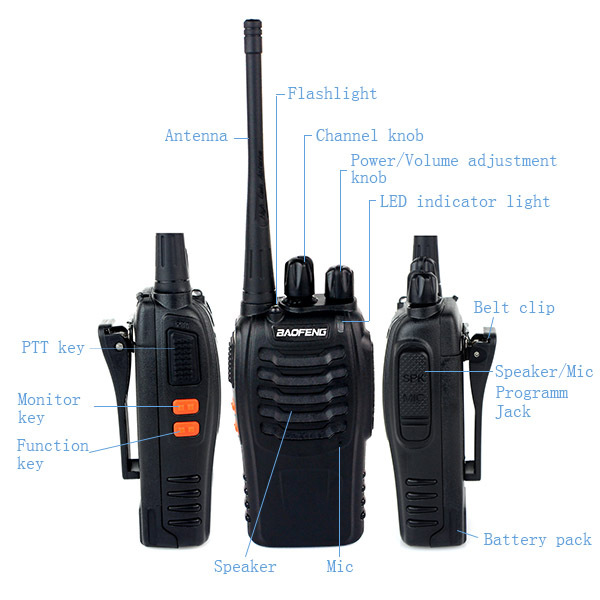 Flashlight

Antenna

Channel knob

Power/Volume adjustment knob

LED indicator light

BAOFENG

Belt clip

PTT key

SPK

MIC

Speaker/Mic Programm Jack

Monitor key

Function key

Battery pack

Speaker

Mic