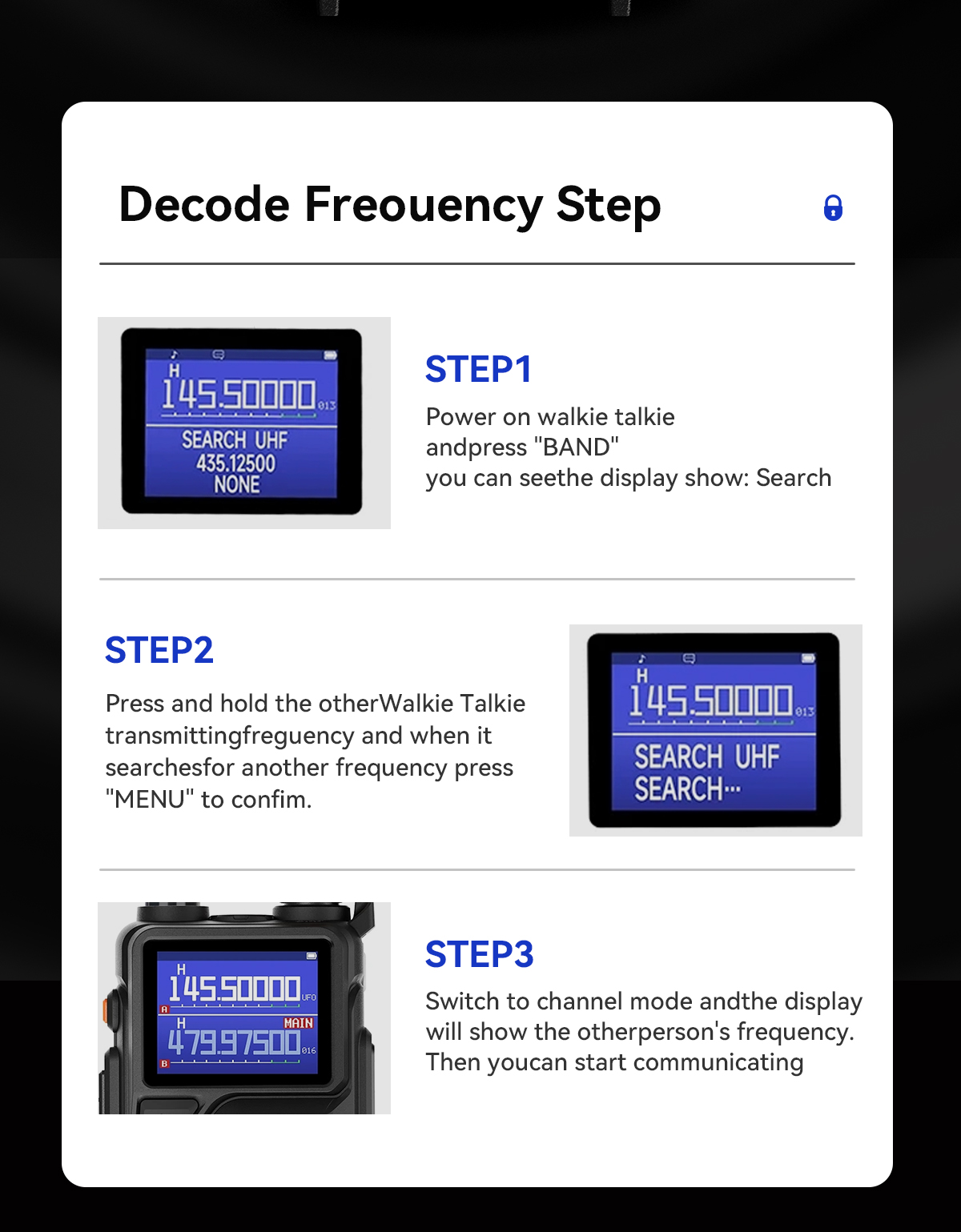 Decode Freouency Step

H
145.50000 013
SEARCH UHF
435.12500
NONE

STEP1
Power on walkie talkie
andpress "BAND"
you can seethe display show: Search

STEP2
Press and hold the otherWalkie Talkie transmittingfreguency and when it searchesfor another frequency press "MENU" to confim.

H
145.50000 013
SEARCH UHF
SEARCH...

H
145.50000 UFO
A
H MAIN
479.97500 016
B

STEP3
Switch to channel mode andthe display will show the otherperson's frequency. Then youcan start communicating