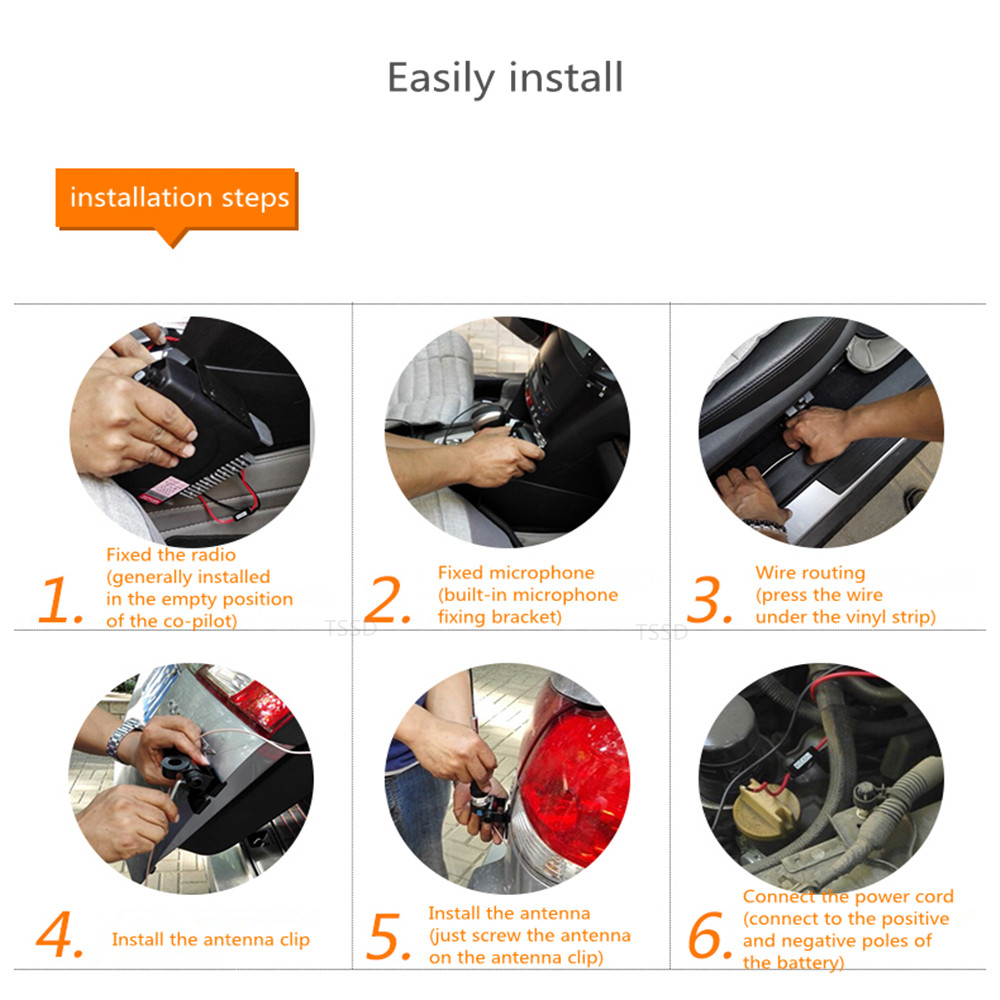 Easily install

installation steps

1. Fixed the radio (generally installed in the empty position of the co-pilot)

2. Fixed microphone (built-in microphone fixing bracket)

3. Wire routing (press the wire under the vinyl strip)

TSSD

TSSD

4. Install the antenna clip

5. Install the antenna (just screw the antenna on the antenna clip)

6. Connect the power cord (connect to the positive and negative poles of the battery)