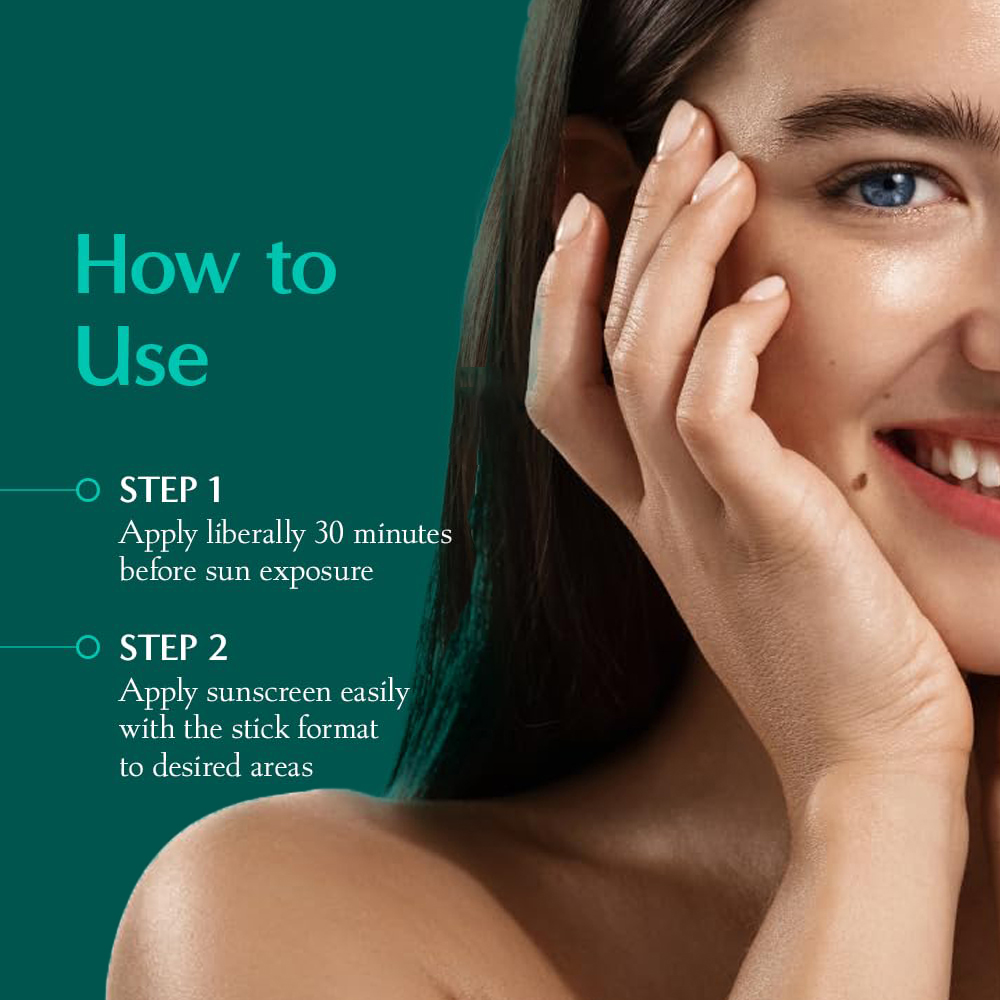 How to Use

STEP 1
Apply liberally 30 minutes before sun exposure

STEP 2
Apply sunscreen easily with the stick format to desired areas